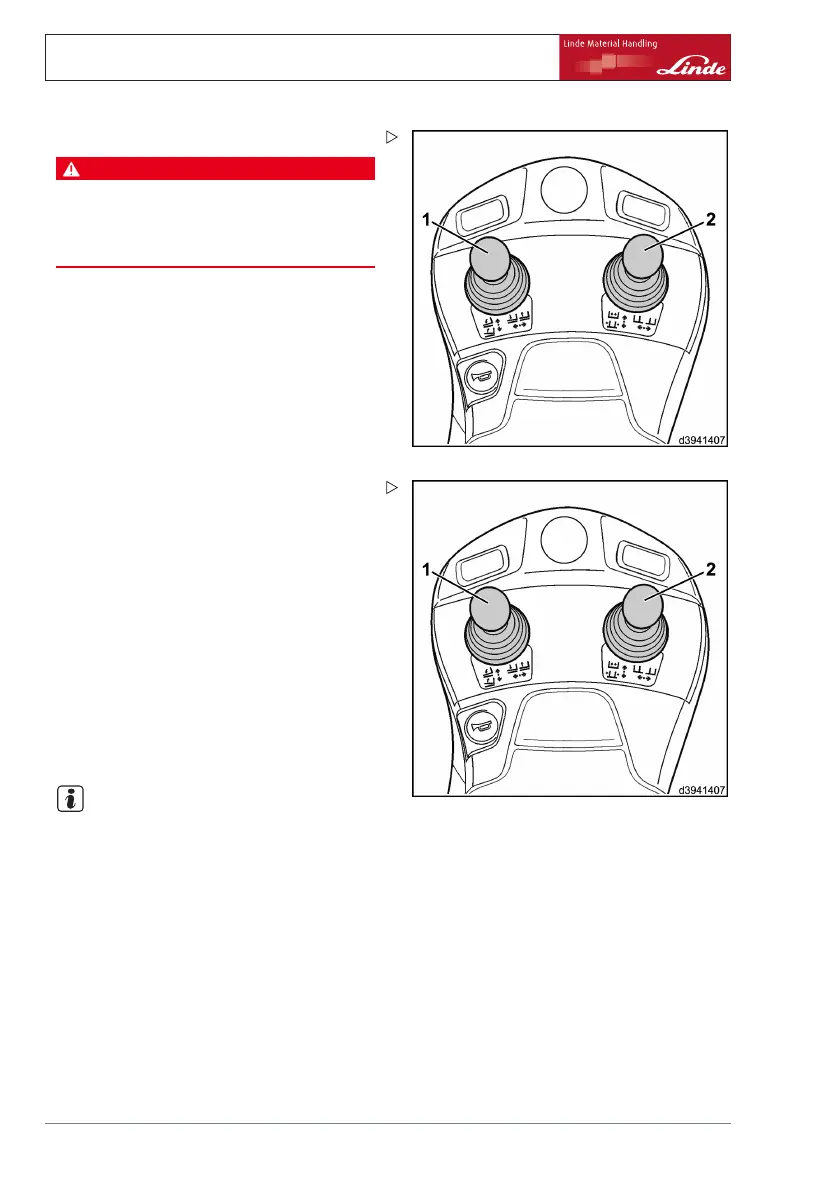 Linde Material Handling

Linde

1

2

d3941407

1

2

d3941407