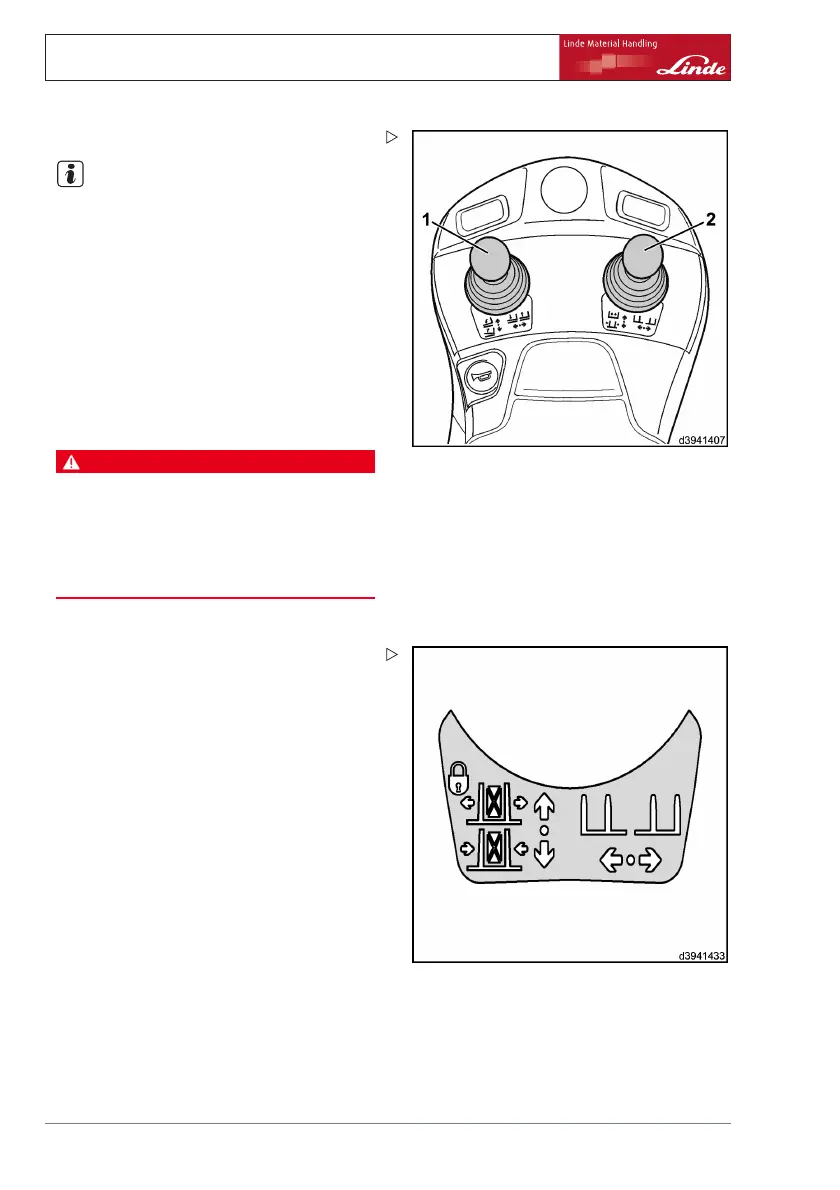 Linde Material Handling

Linde

1

2

d3941407

d3941433