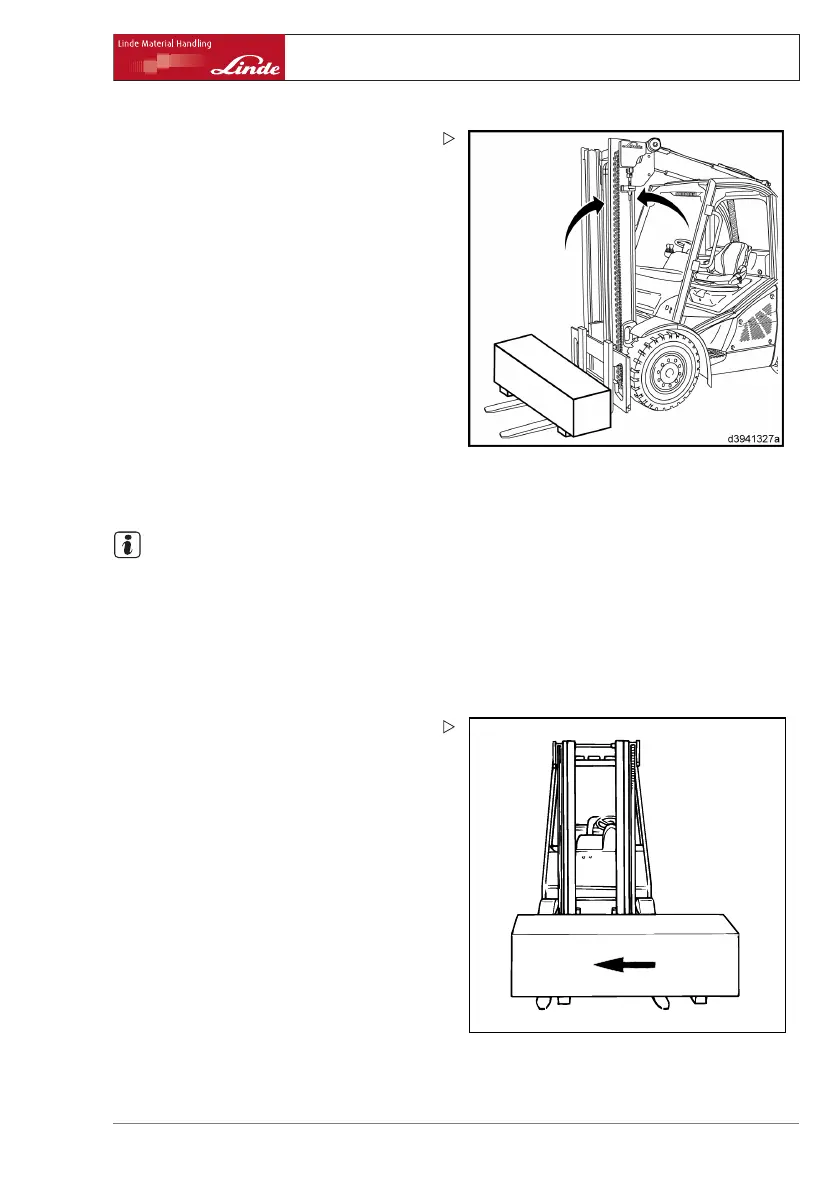 Linde Material Handling

Linde

d3941327a