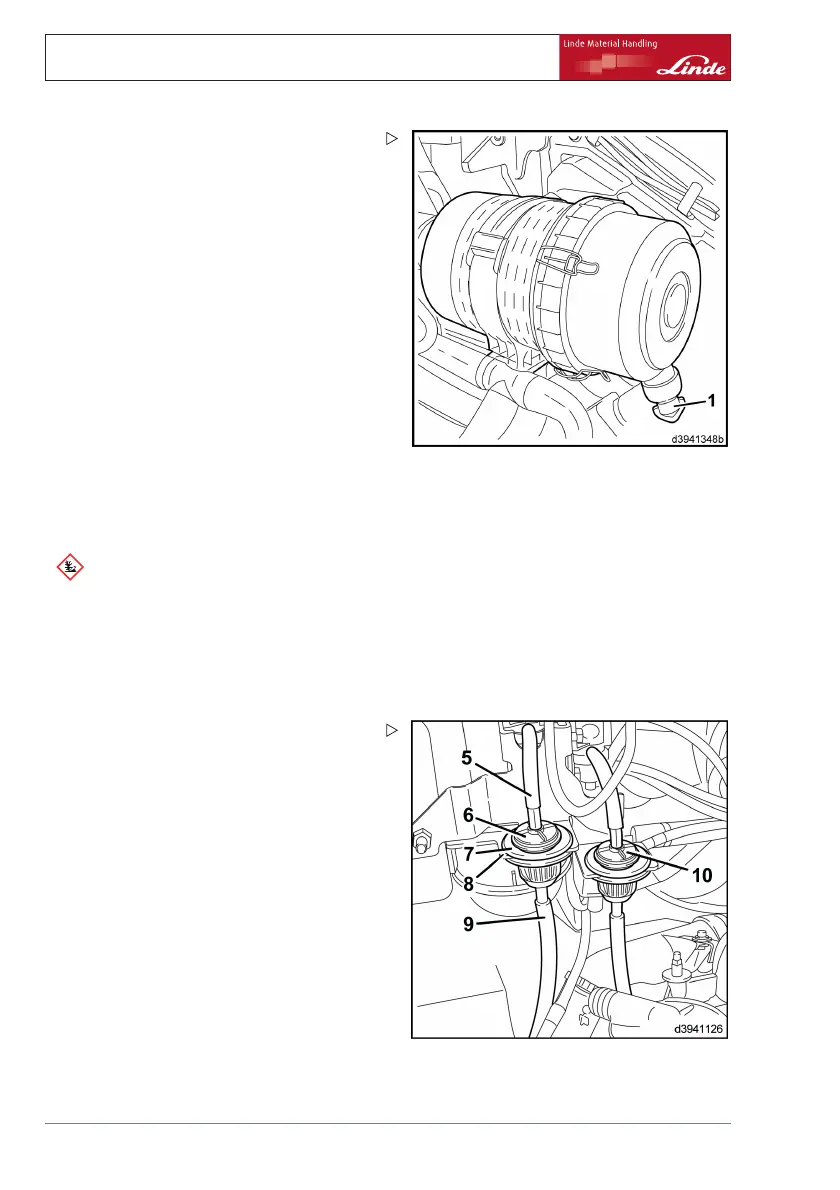 Linde Material Handling

Linde

1

d3941348b

5

6

7

8

9

10

d3941126