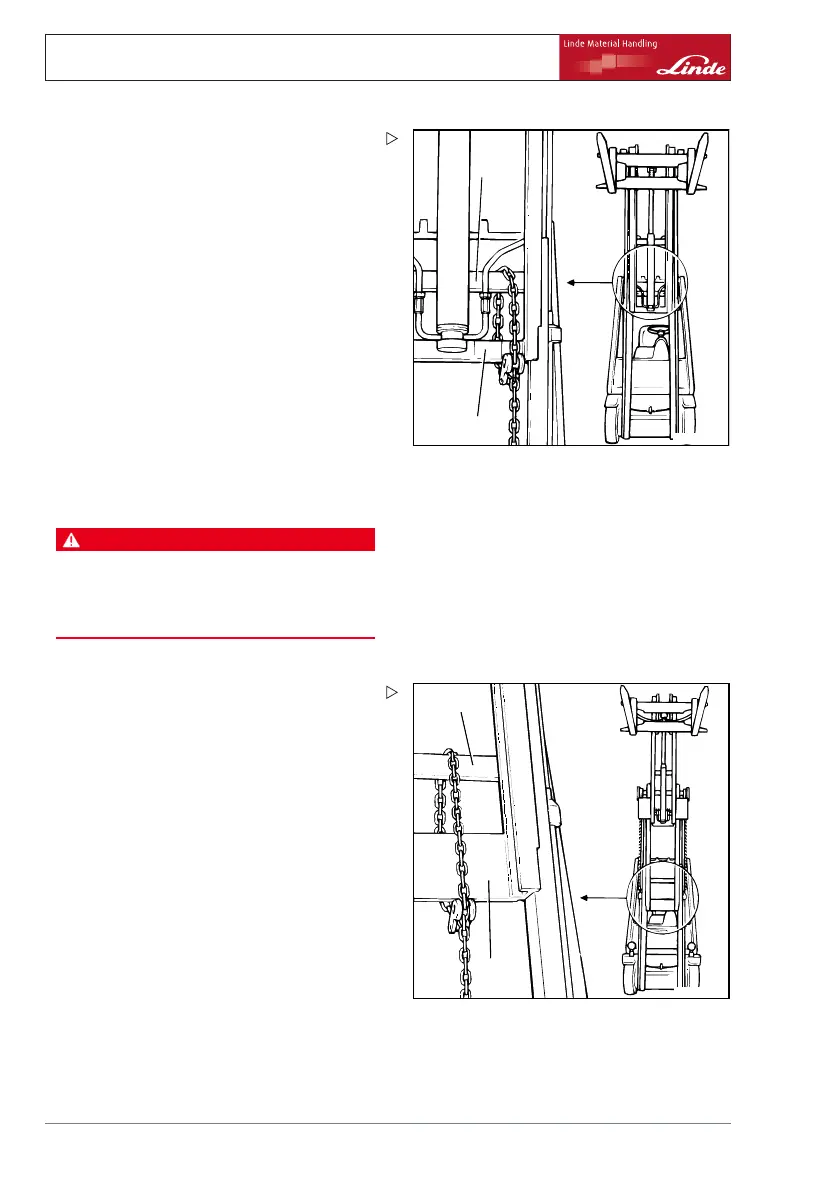 Linde Material Handling

Linde