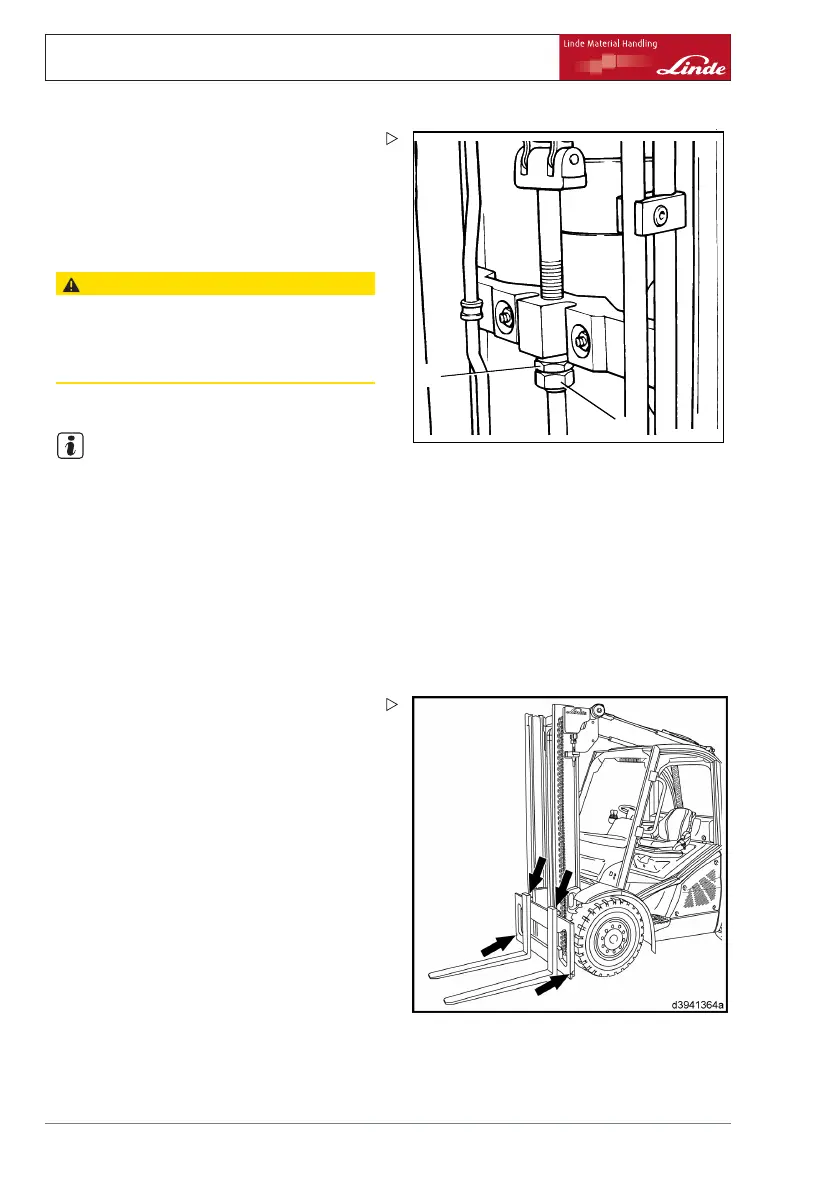 Linde Material Handling

Linde

d3941364a