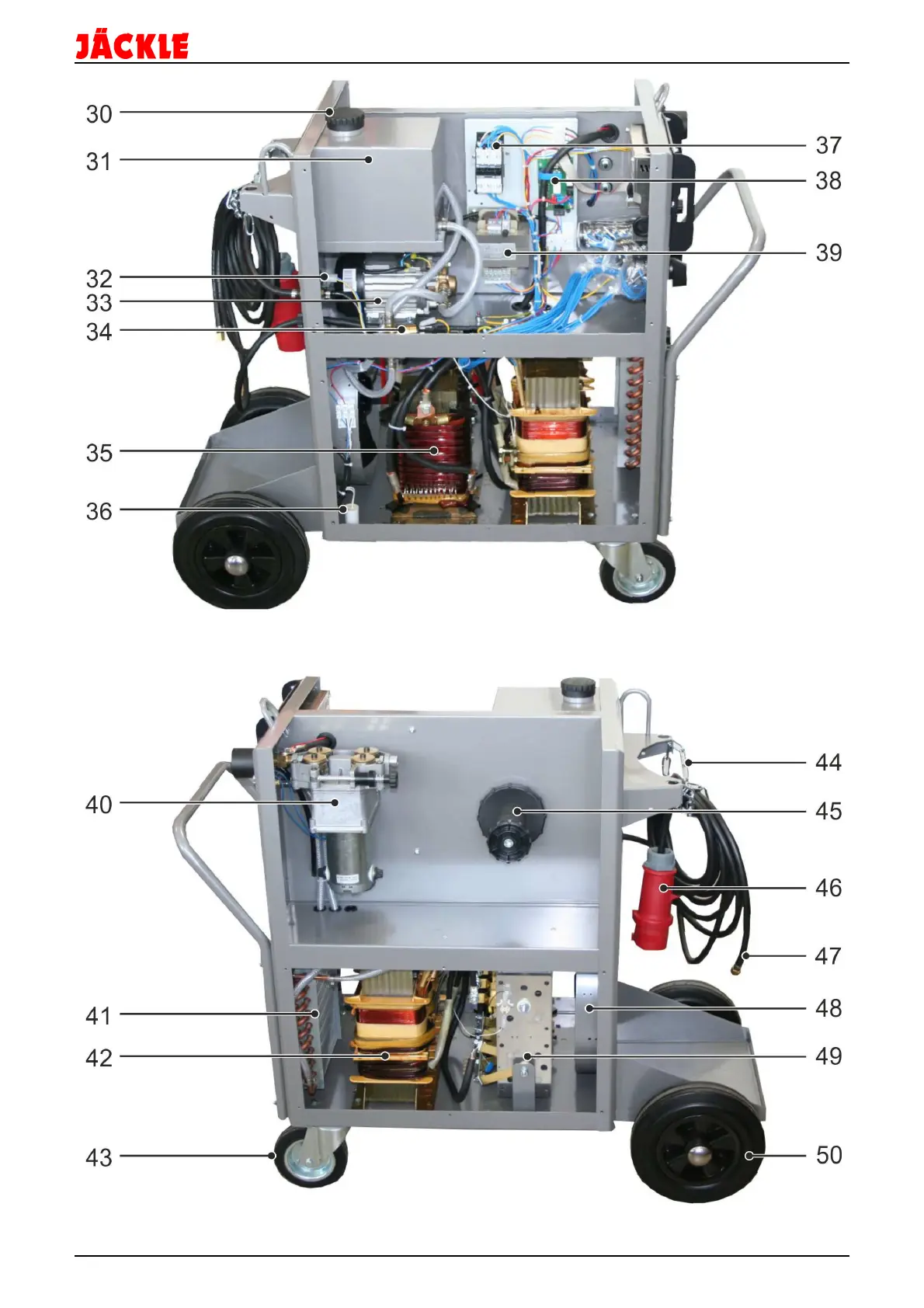 JÄCKLE

30
31
32
33
34
35
36
37
38
39

40
41
42
43
44
45
46
47
48
49
50