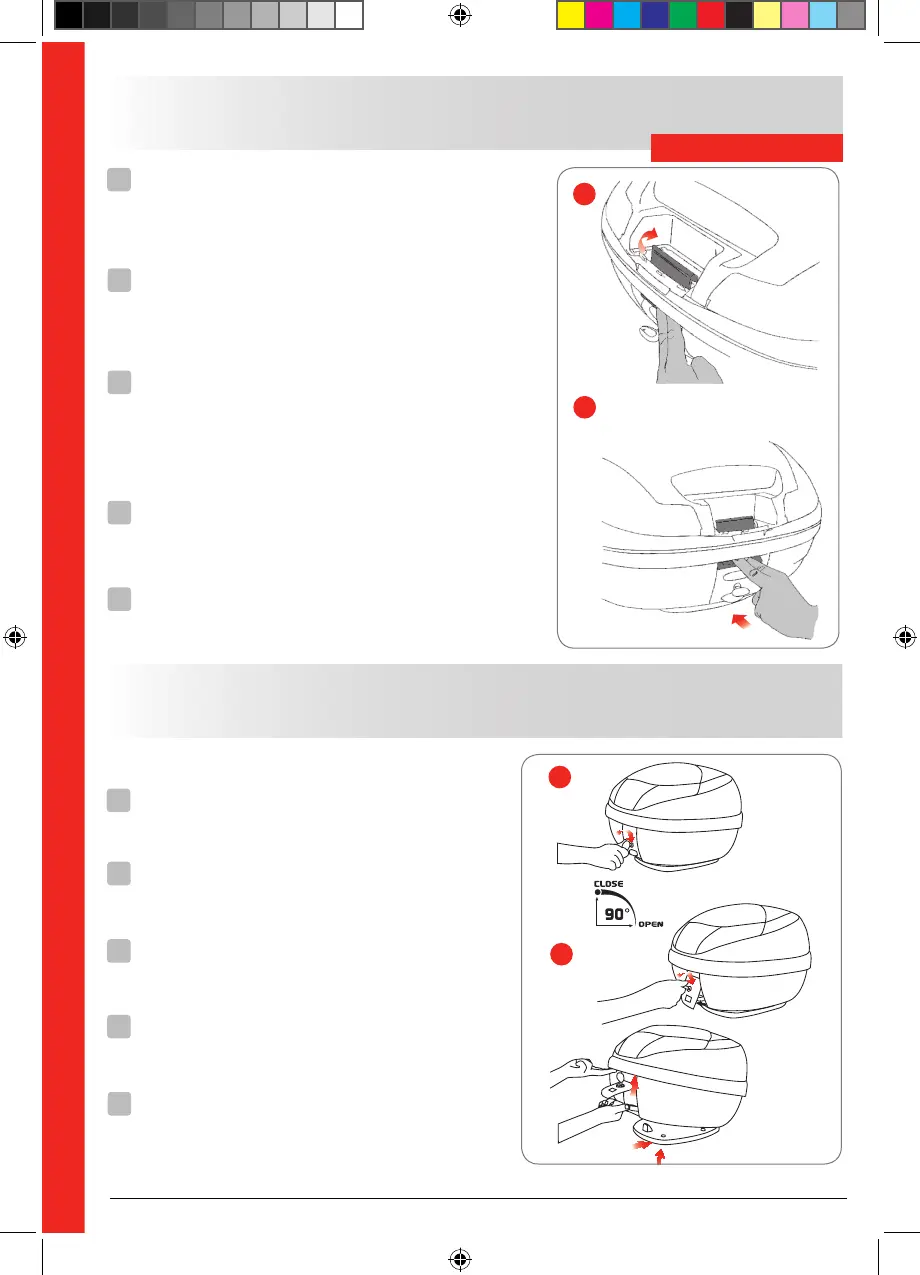 CLOSE

90°

OPEN