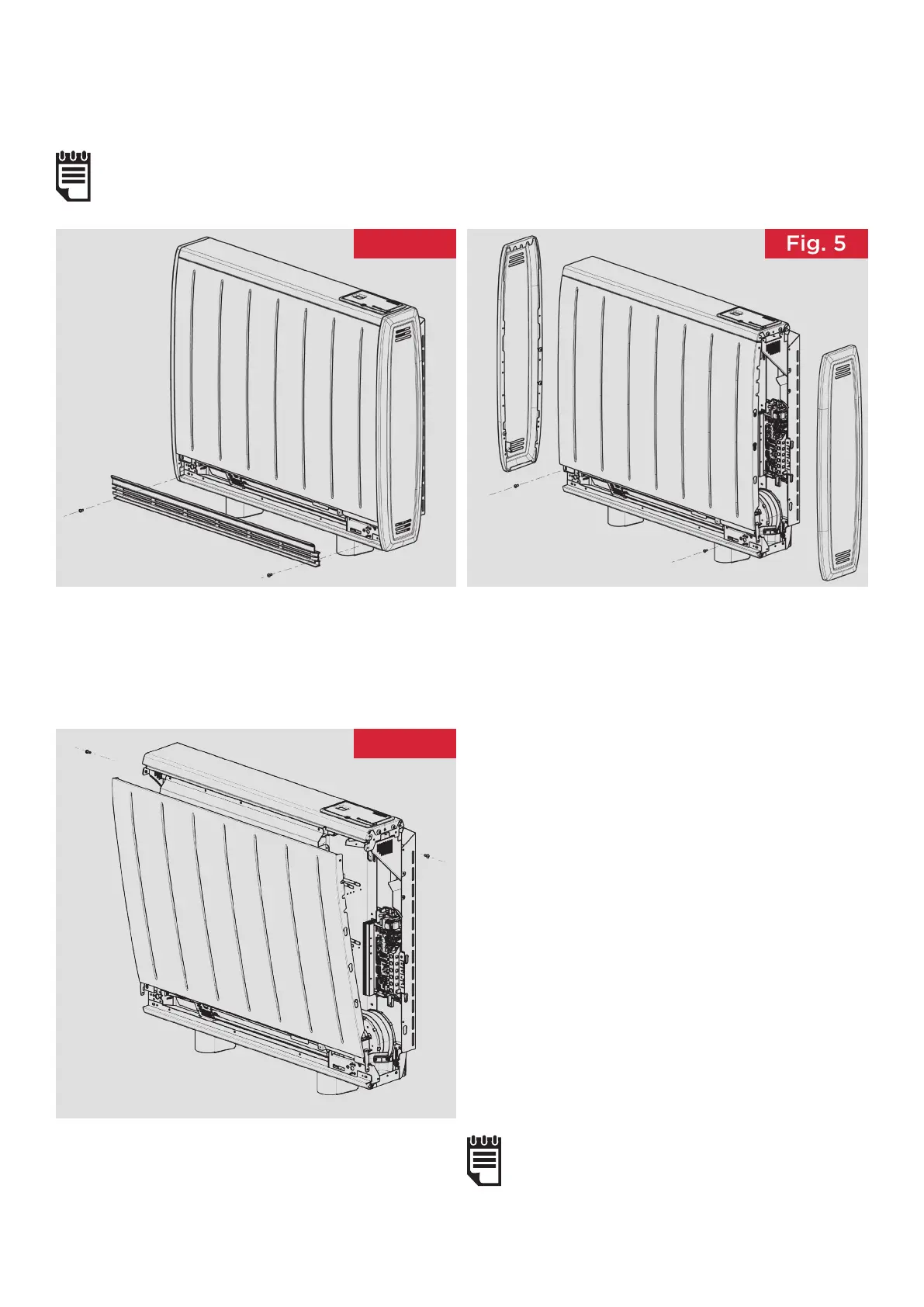 Fig. 5