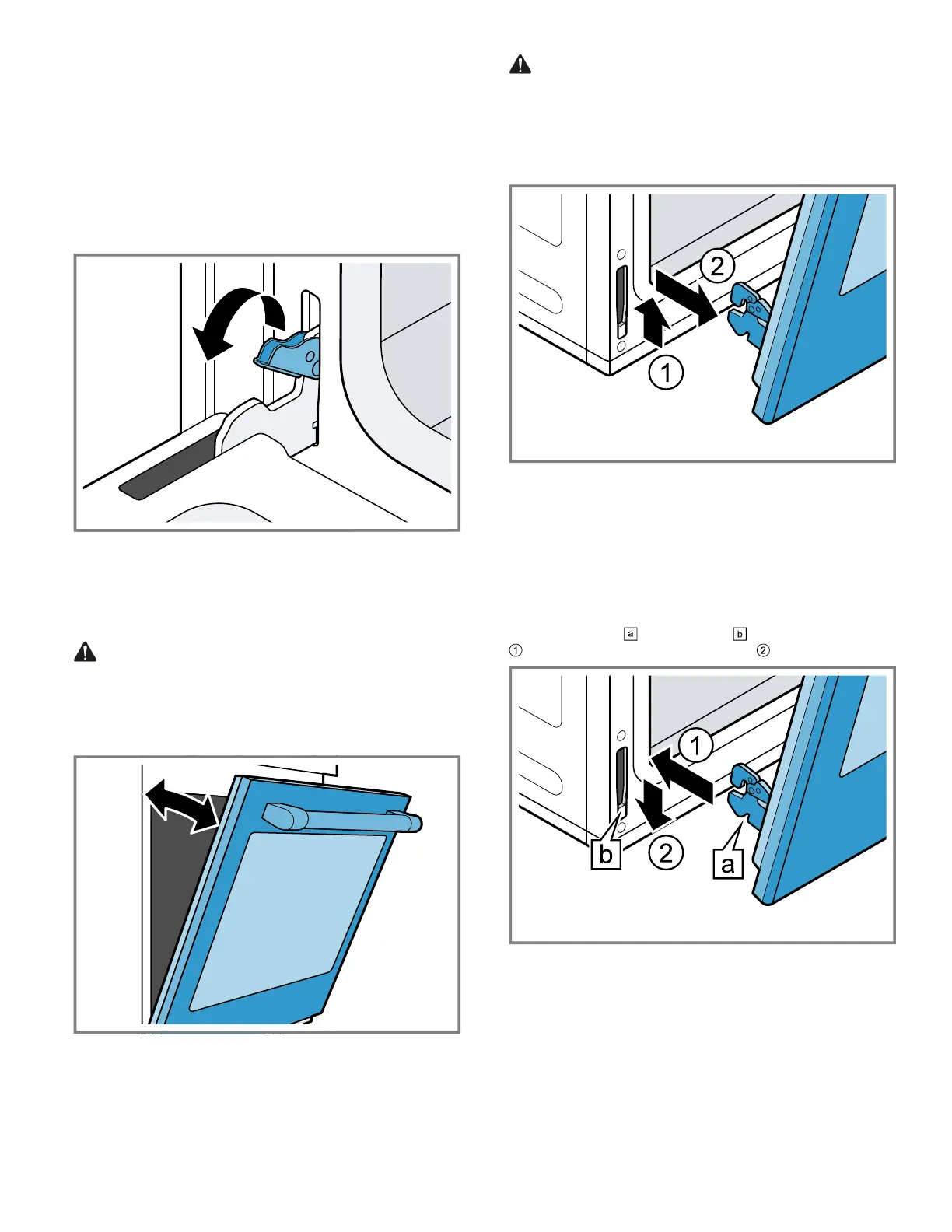 2
1

a
b
①
②

1
2
b
a