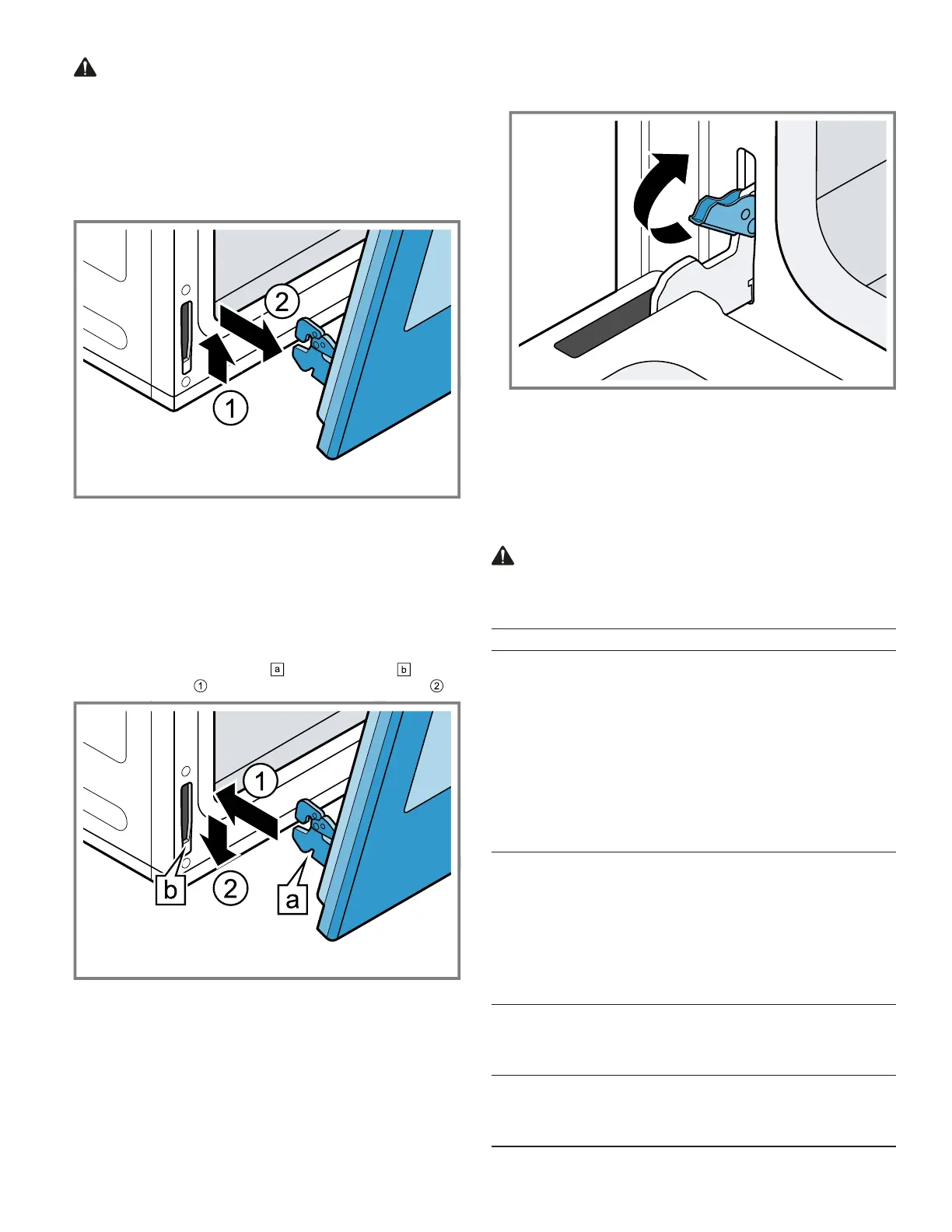 2

1

a

b

①

②

1

2

b

a