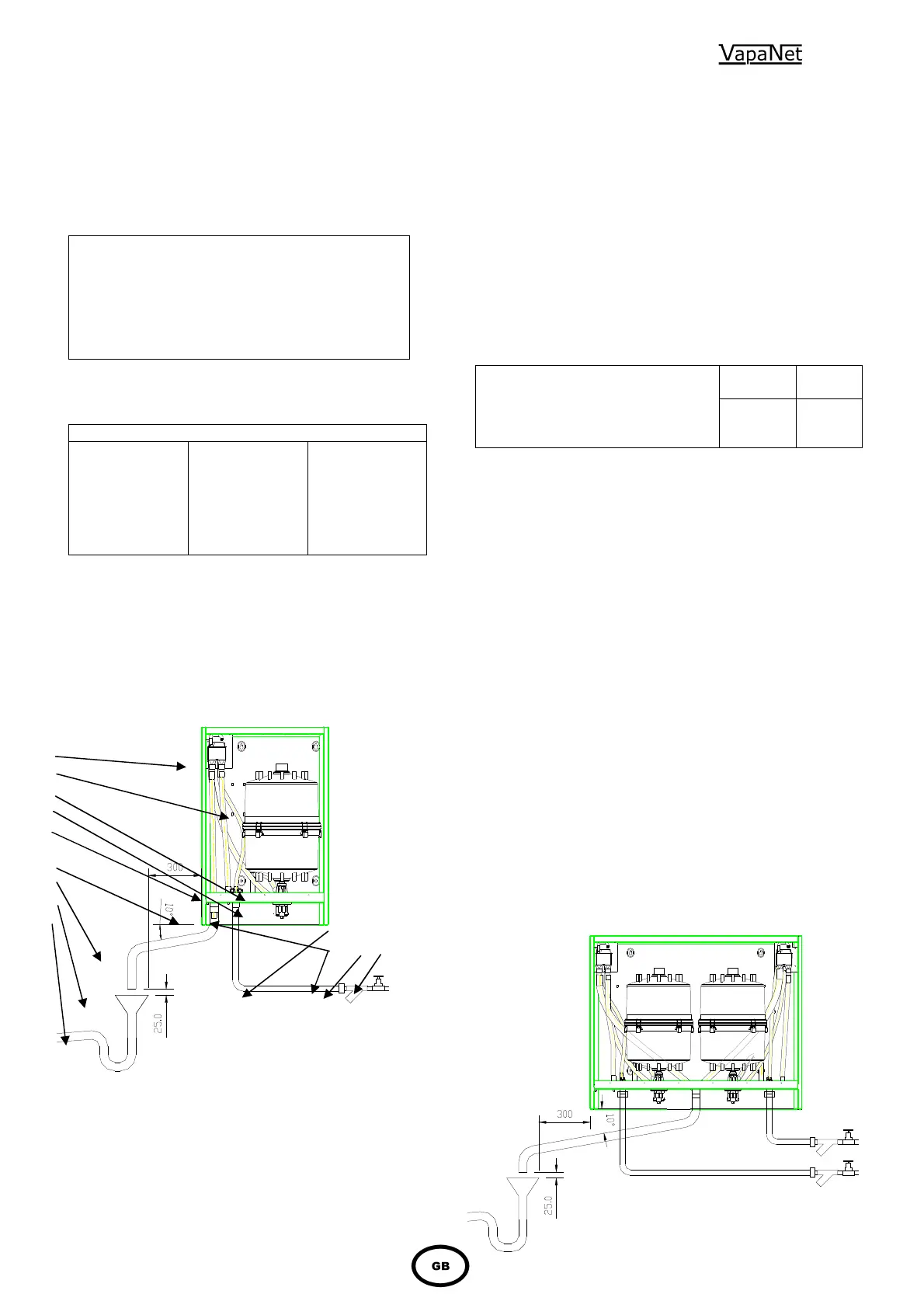 VapaNet

300

10

25.0

300

10°

25.0

GB