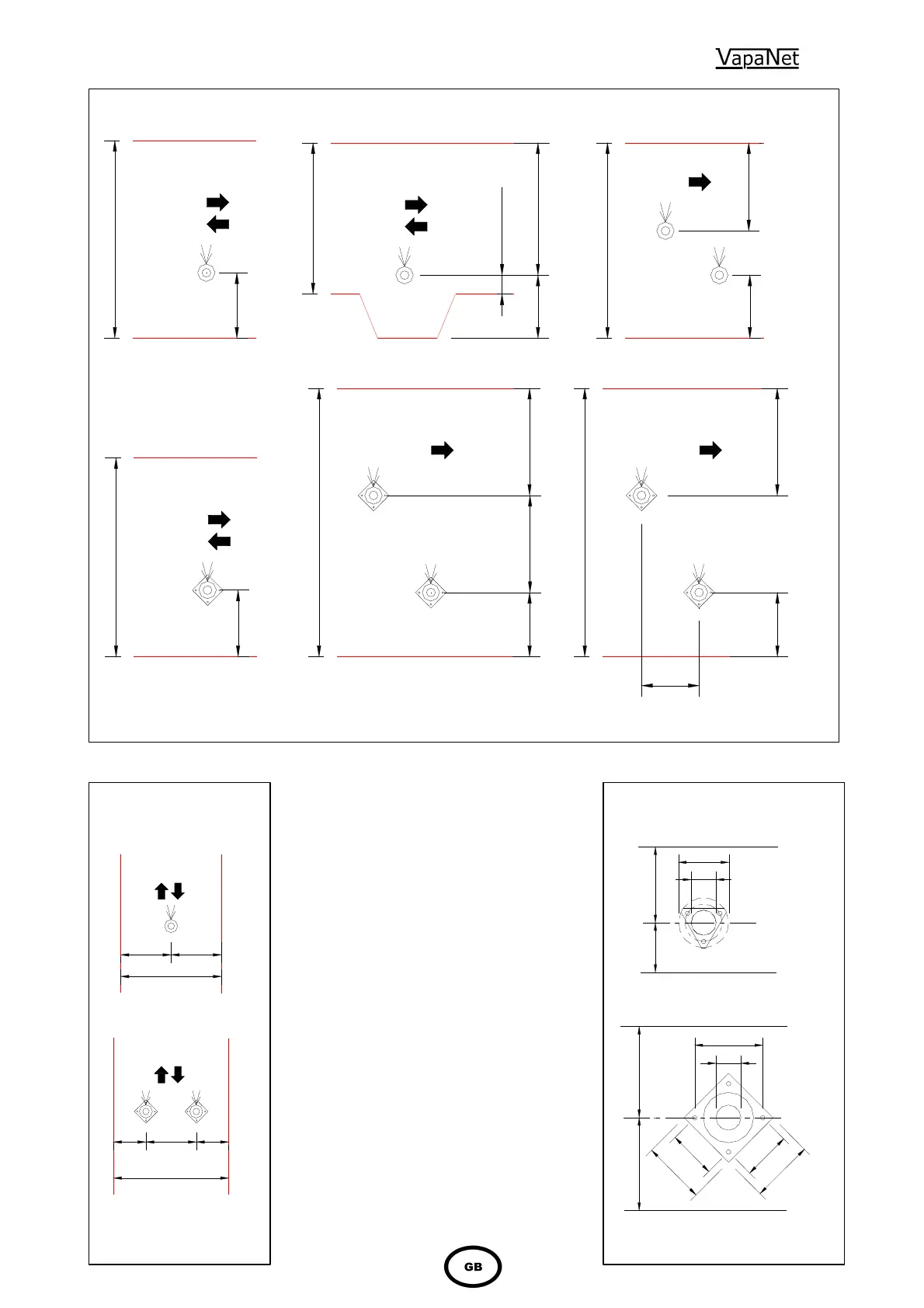 VapaNet

GB