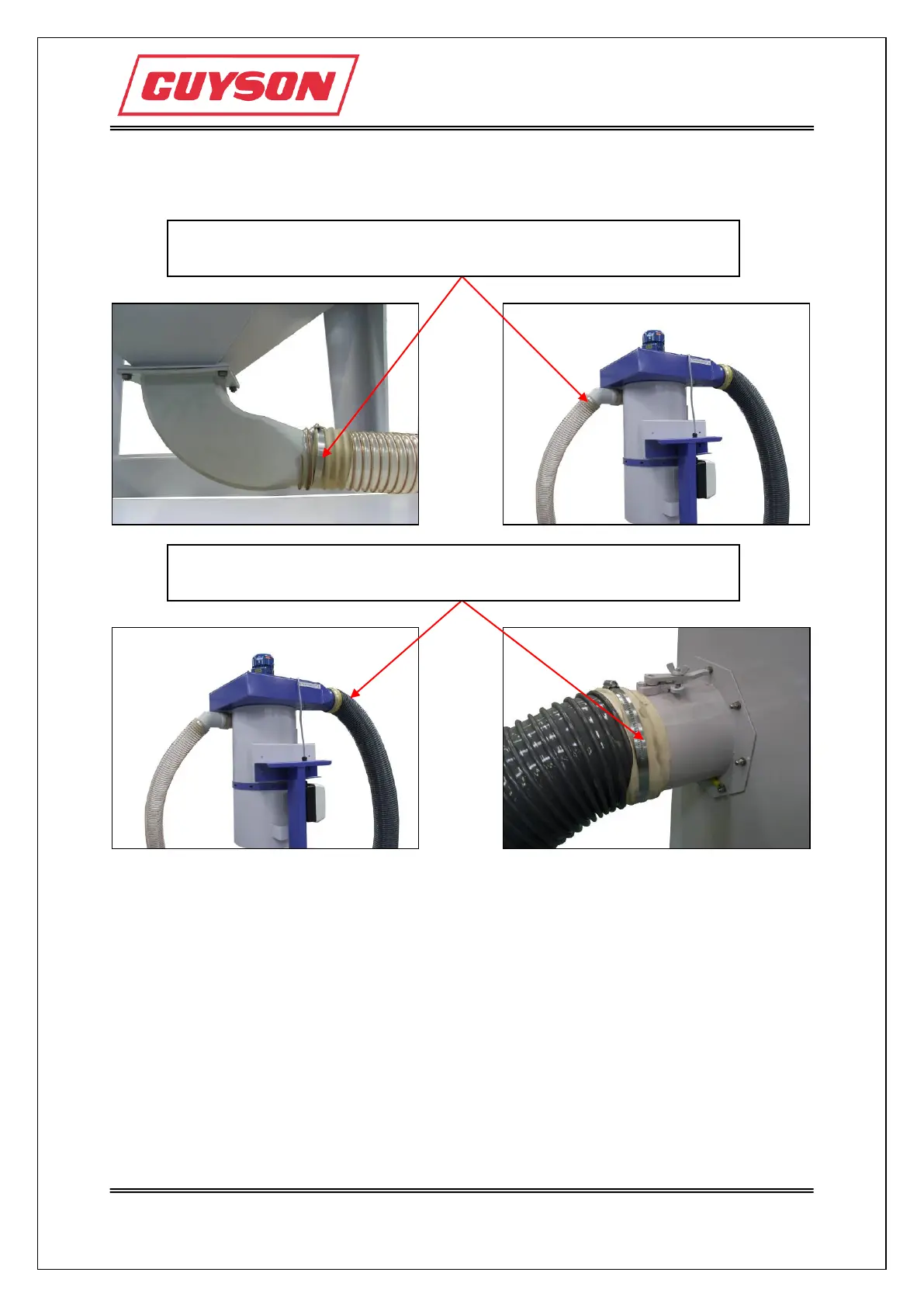 GUYSON