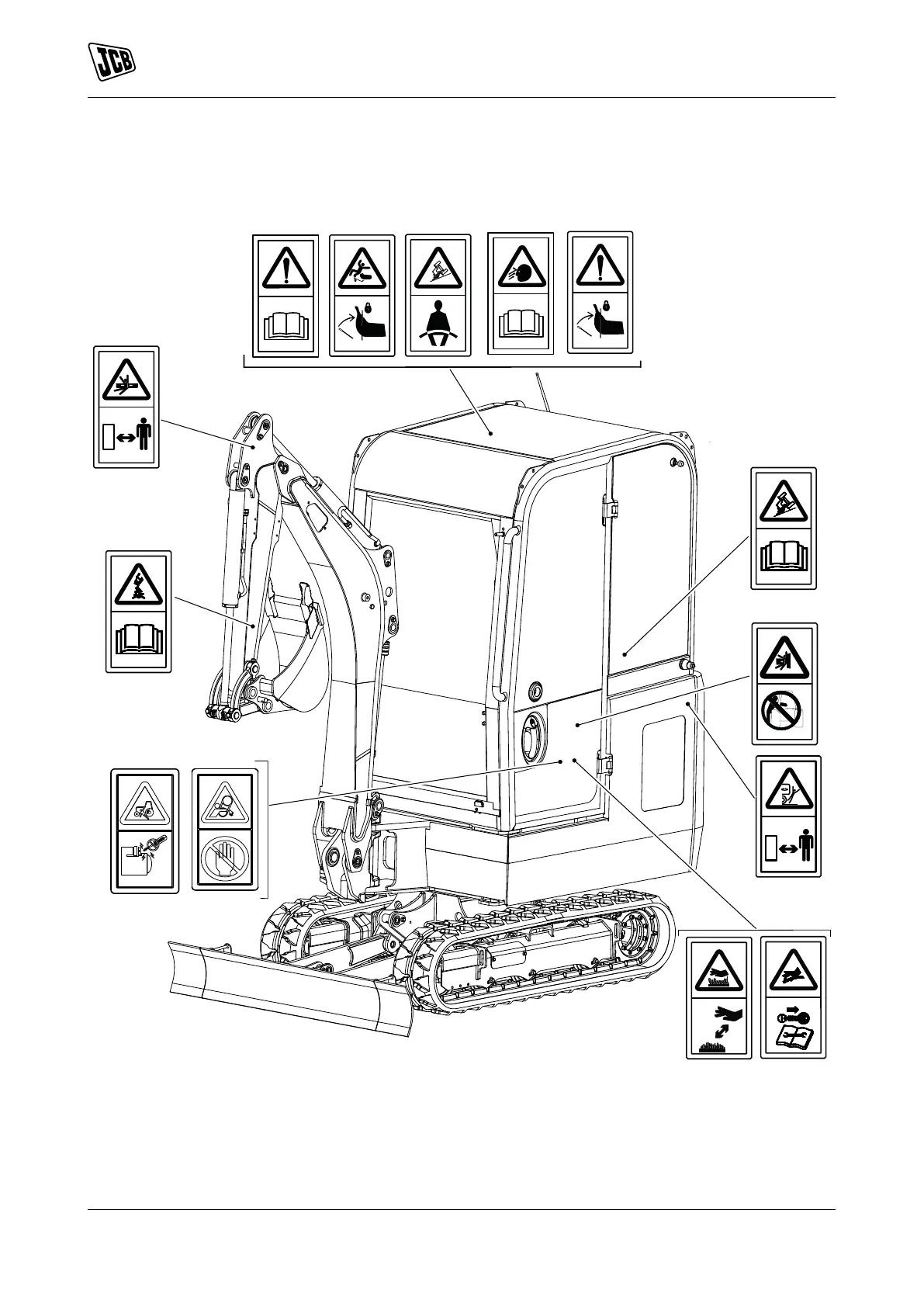 JCB