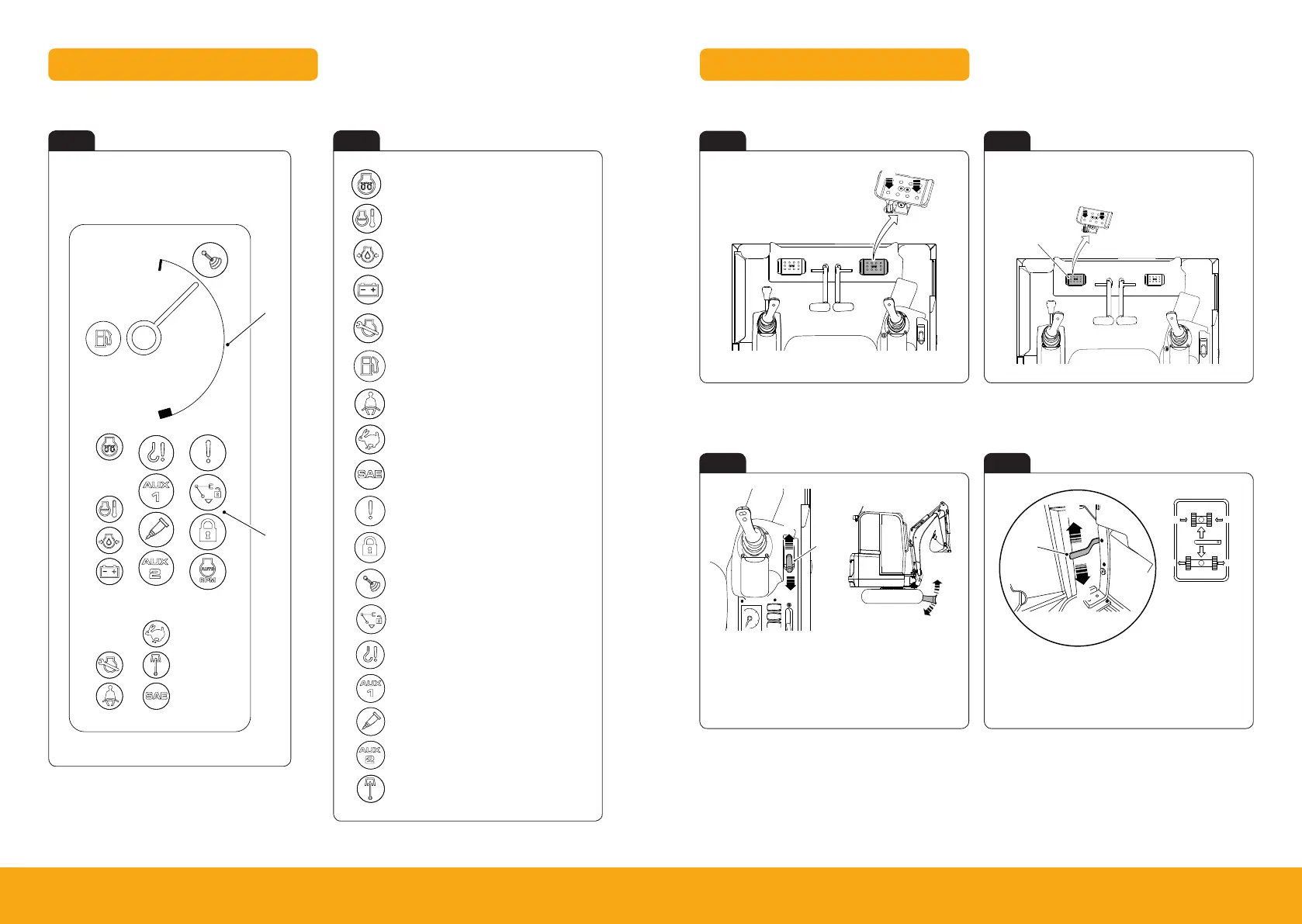 AUX 1

AUX 2

AUTO RPM

SAE

SAE

AUX 1

AUX 2