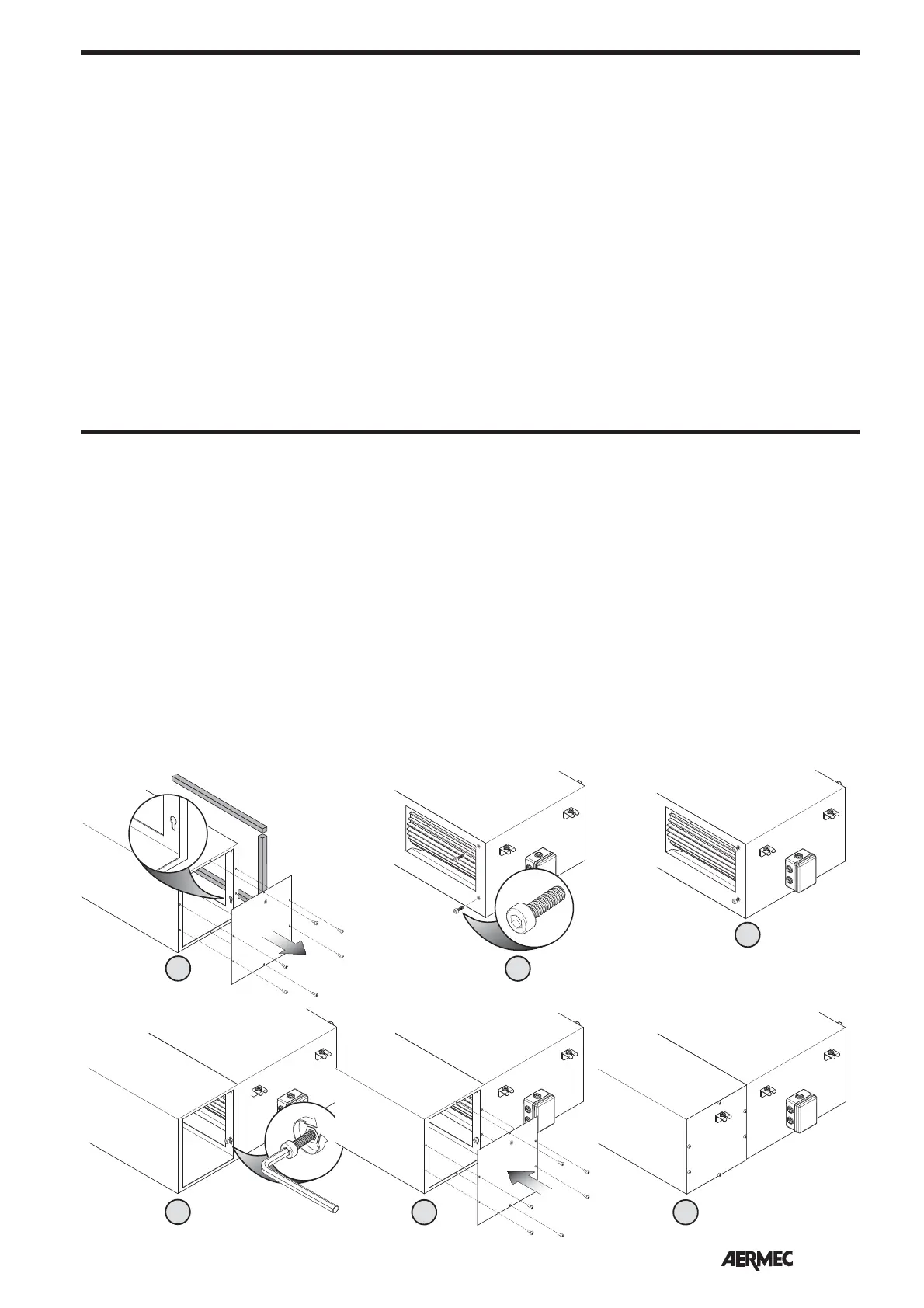 AERMEC