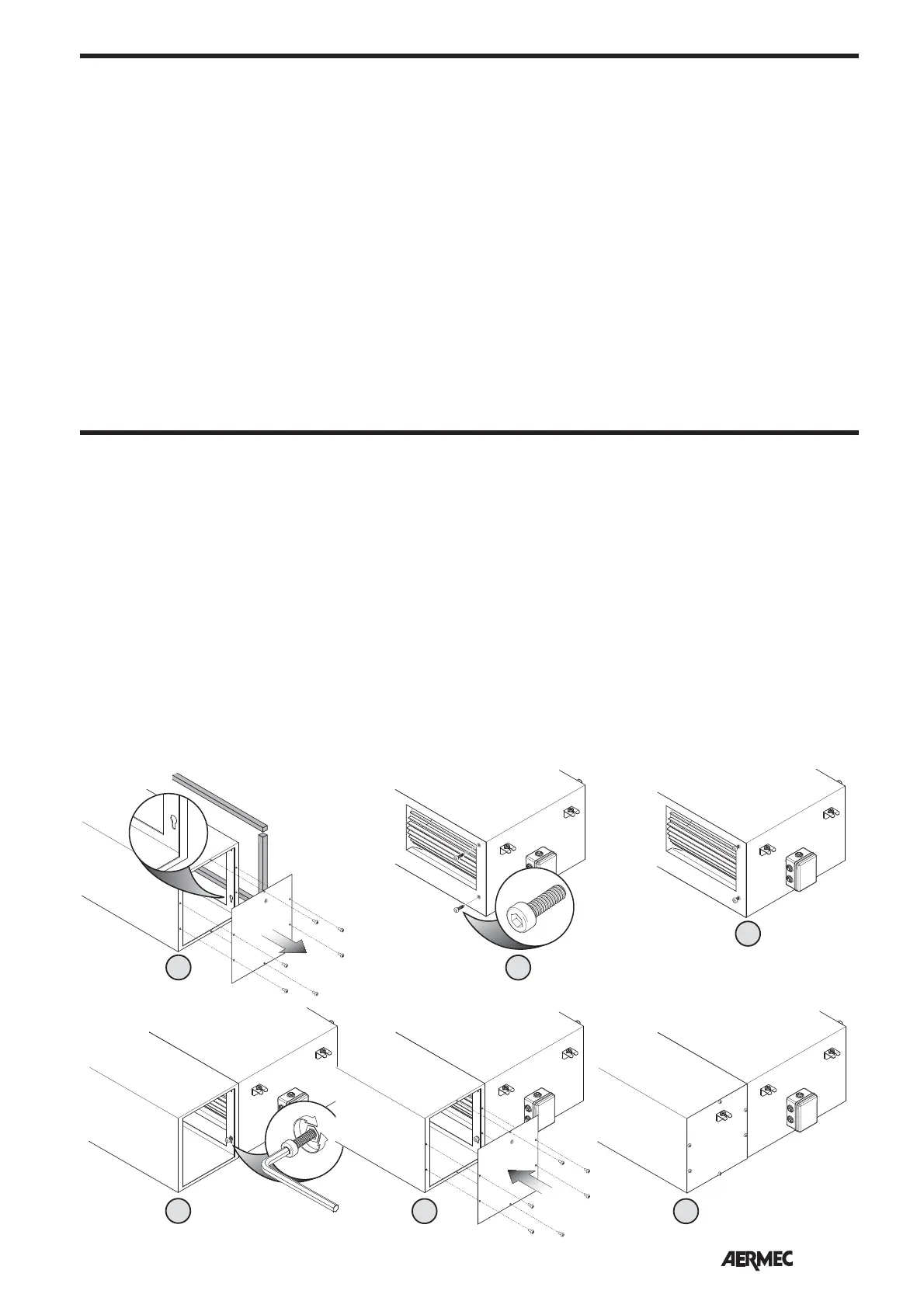 AERMEC