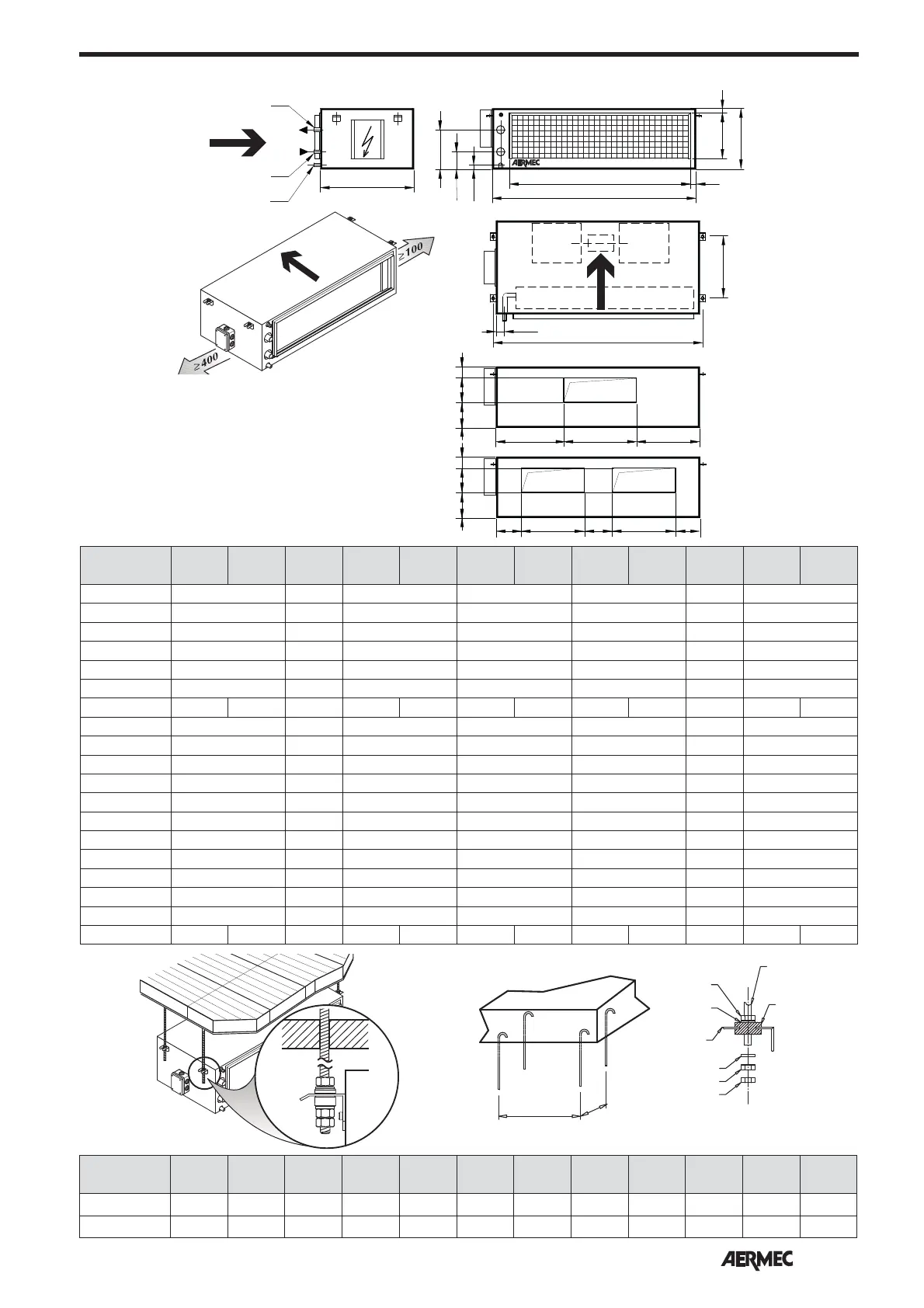 AERMEC

≥ 100

≥ 400

AERMEC