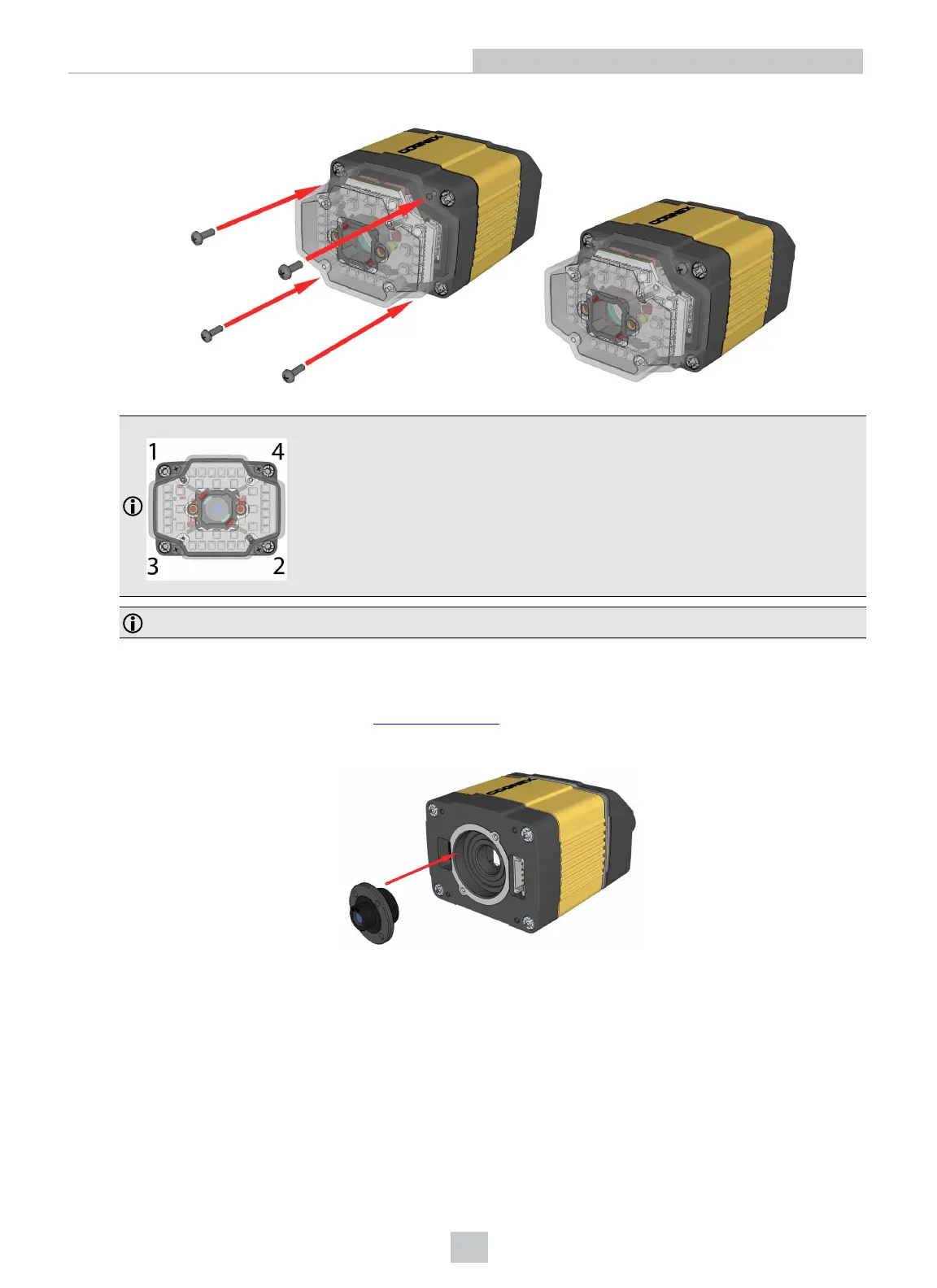 COGNEX

COGNEX

1

4

3

2

COGNEX