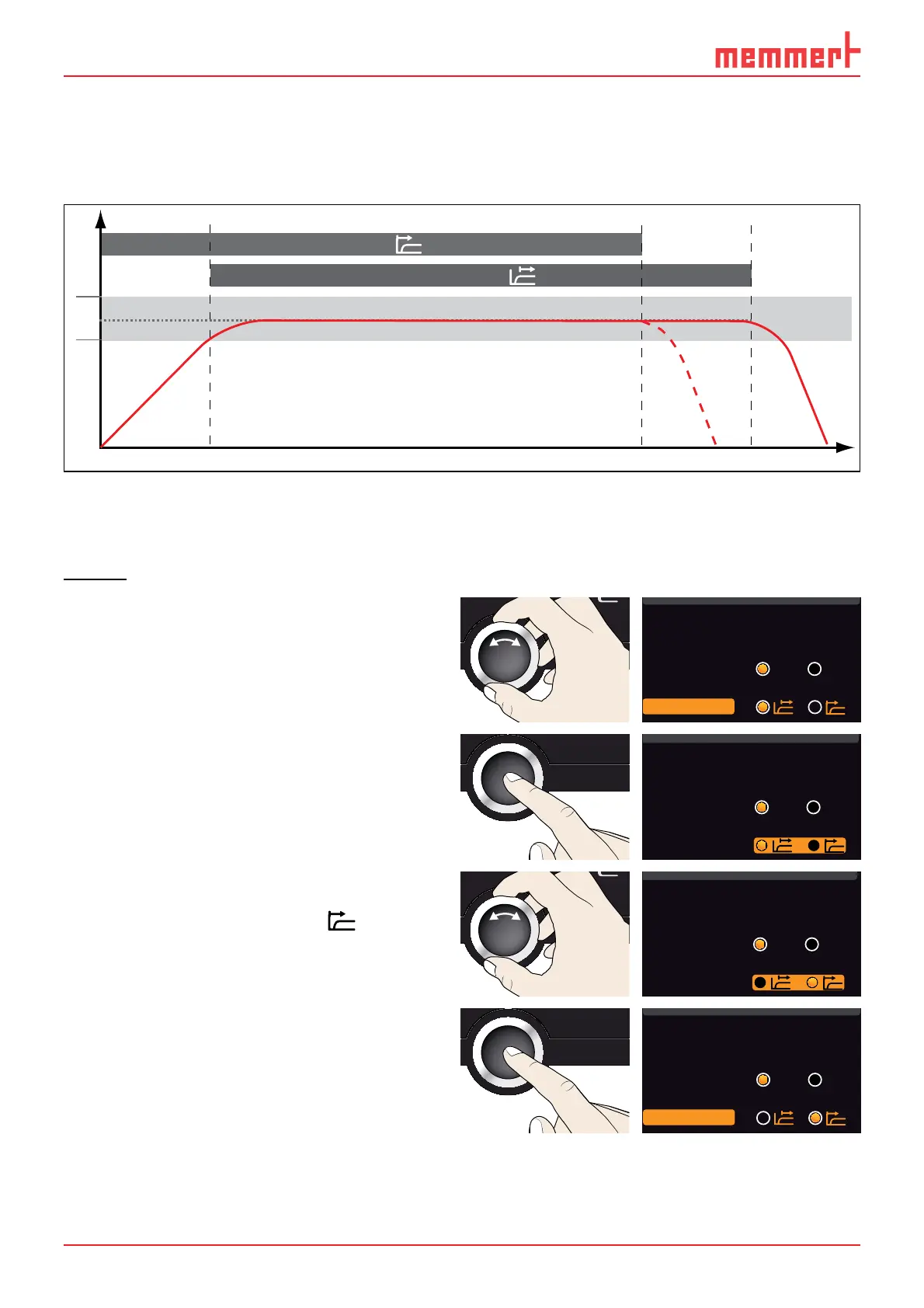 memmert