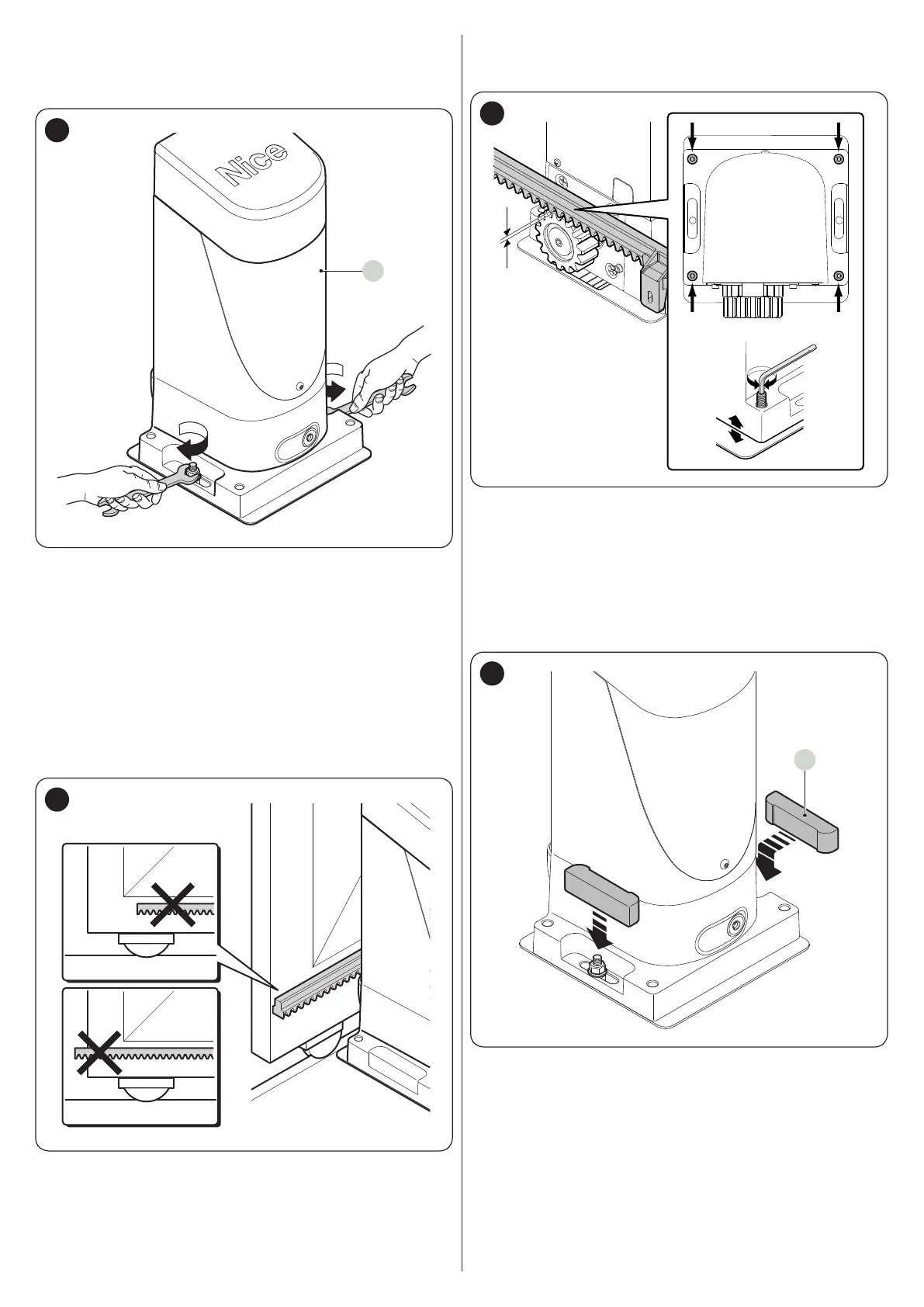 Nice