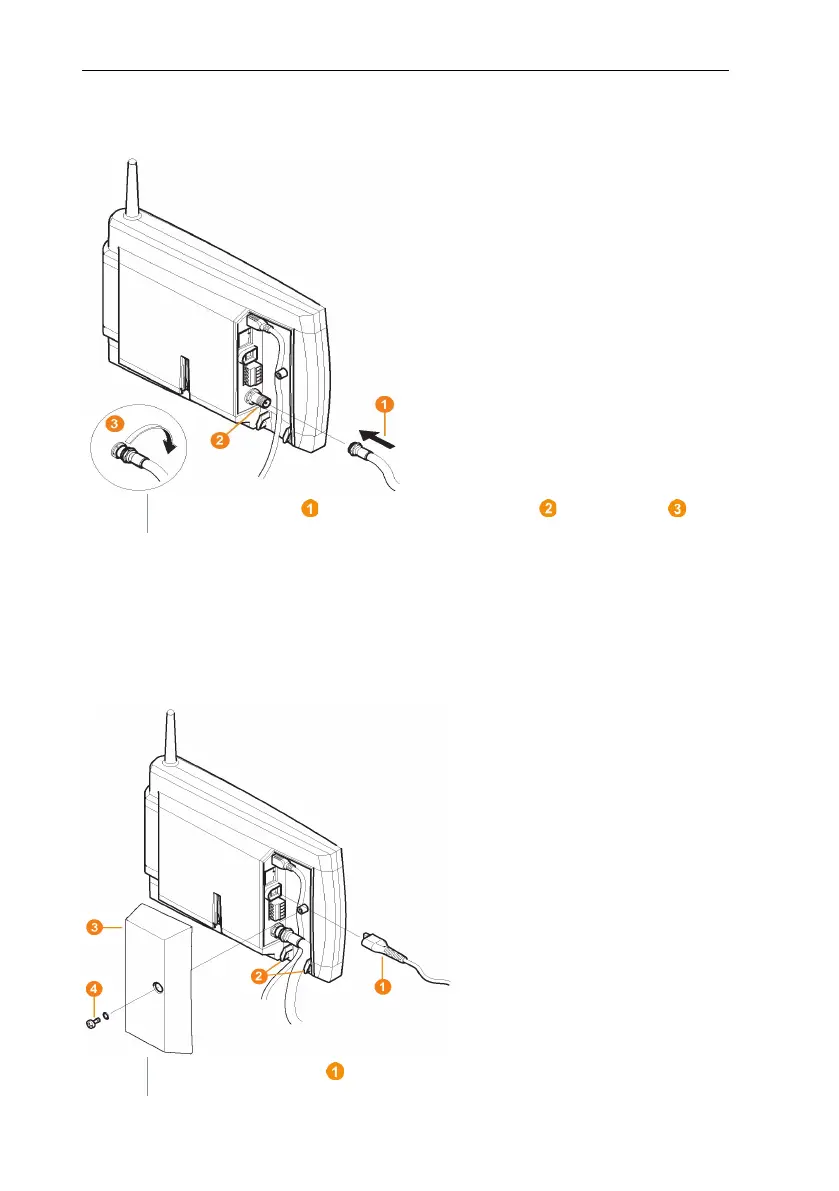 1
2
3
1 2 3

3
4
2
1
1