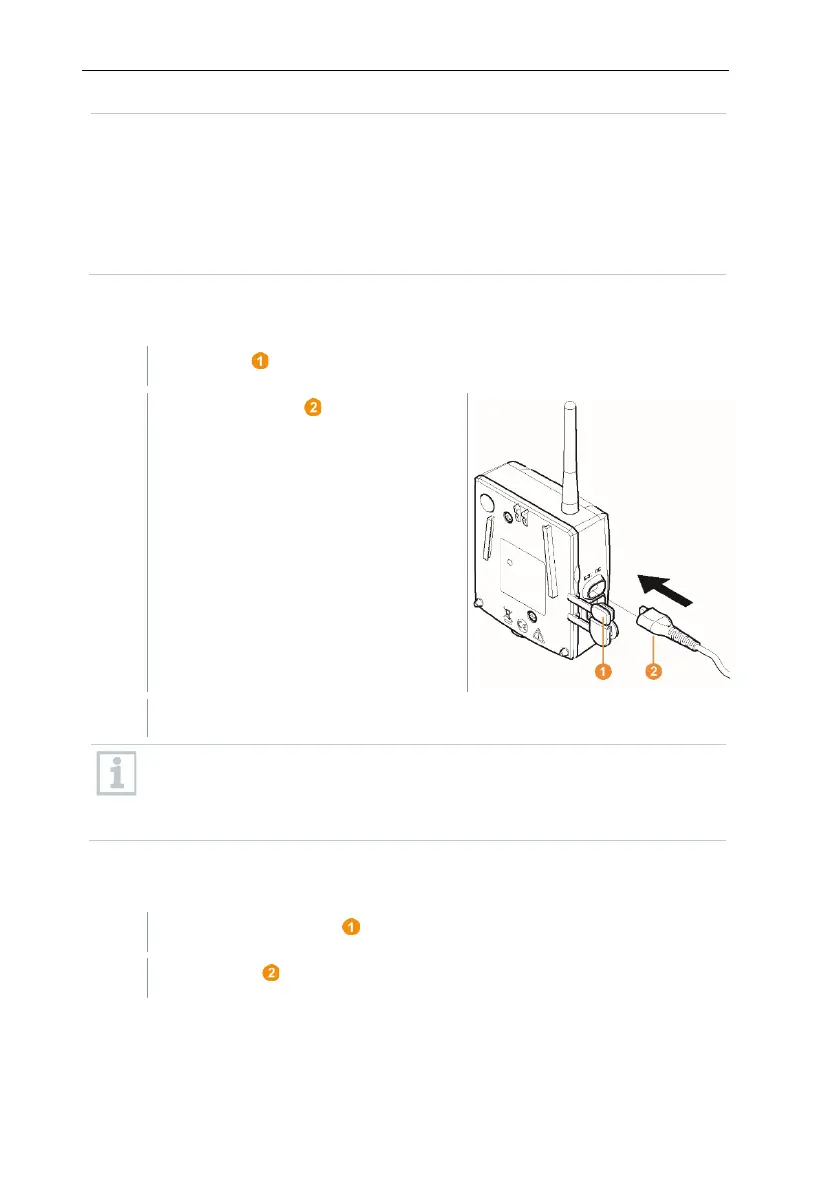 1

2

1 2

1

2