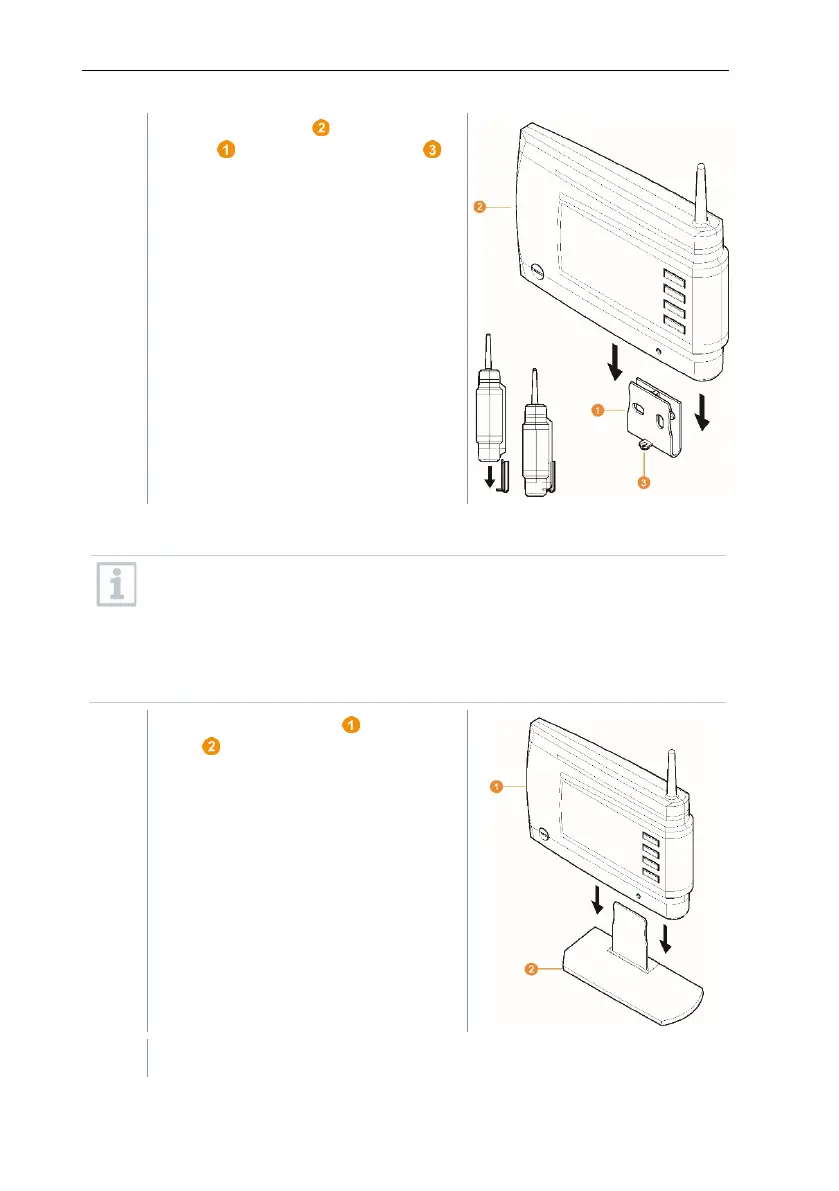 2

1 3

2

1

3

1

2

1

2