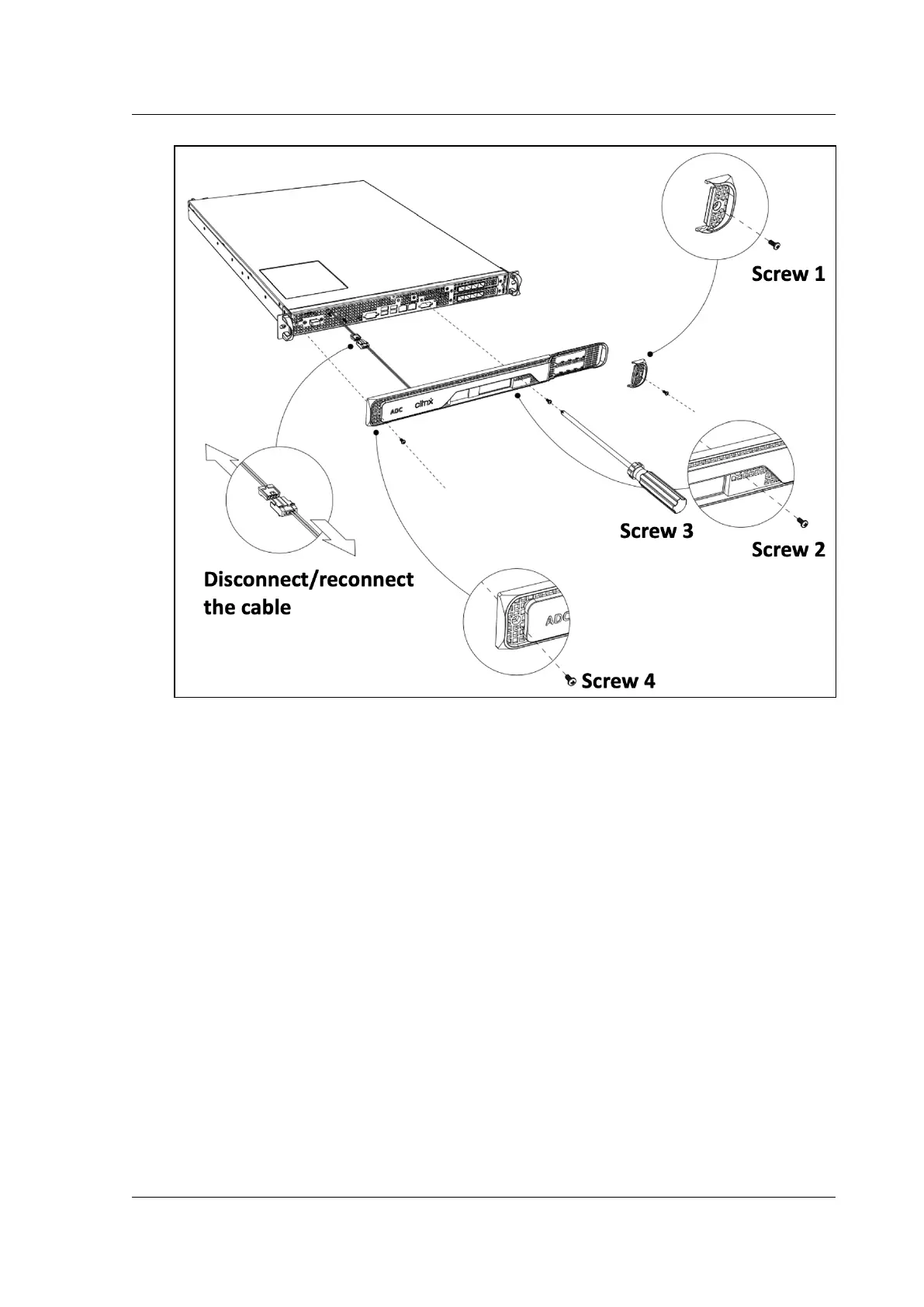 Screw 1

ADC citrix

Screw 3

Screw 2

Disconnect/reconnect the cable

ADC

Screw 4