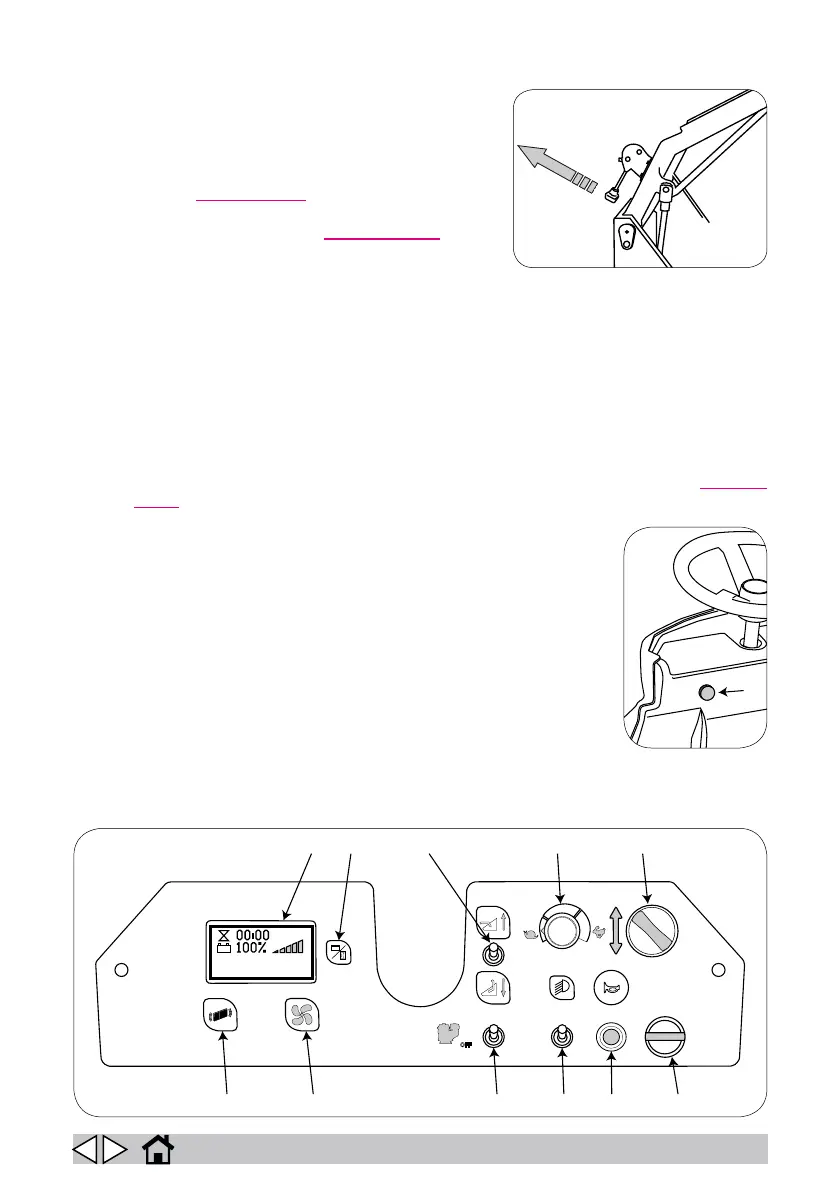 00:00
100%
OFF