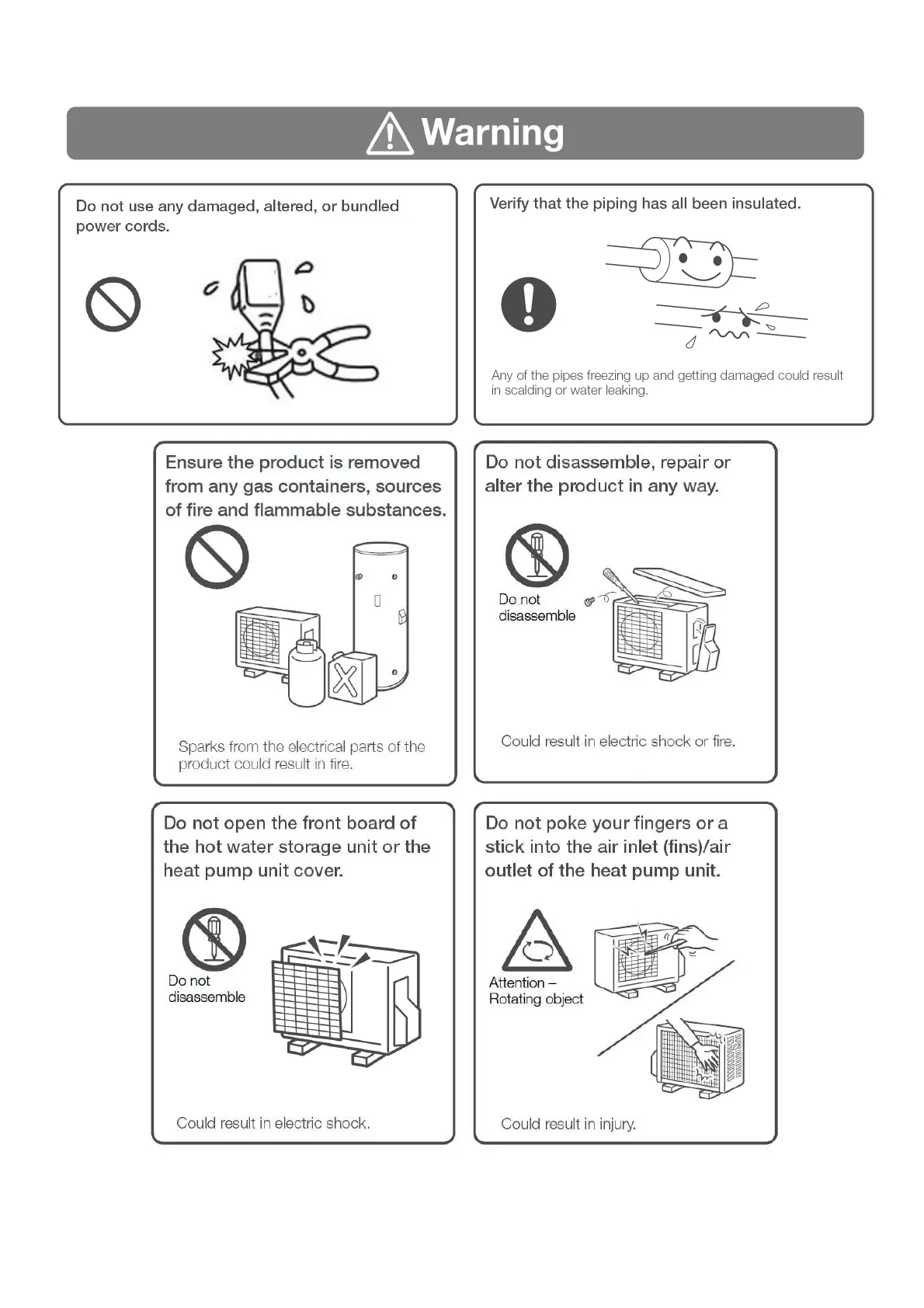 Warning

Do not use any damaged, altered, or bundled power cords.

Verify that the piping has all been insulated.

Any of the pipes freezing up and getting damaged could result in scalding or water leaking.

Ensure the product is removed from any gas containers, sources of fire and flammable substances.

Sparks from the electrical parts of the product could result in fire.

Do not disassemble, repair or alter the product in any way.

Do not disassemble

Could result in electric shock or fire.

Do not open the front board of the hot water storage unit or the heat pump unit cover.

Do not disassemble

Could result in electric shock.

Do not poke your fingers or a stick into the air inlet (fins)/air outlet of the heat pump unit.

Attention – Rotating object

Could result in injury.