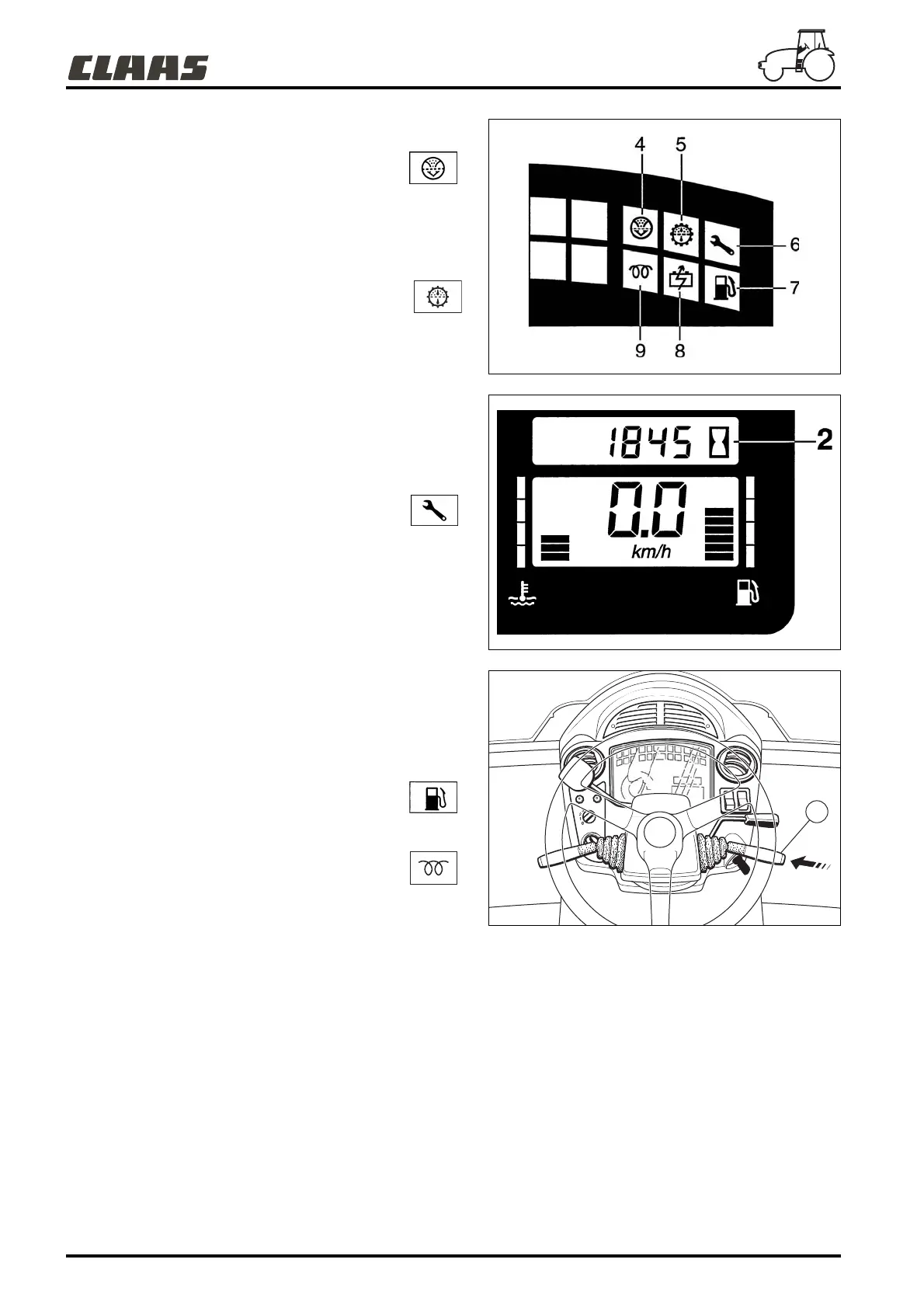 CLAAS

4
5
6
7
9
8

1845
2
0.0
km/h