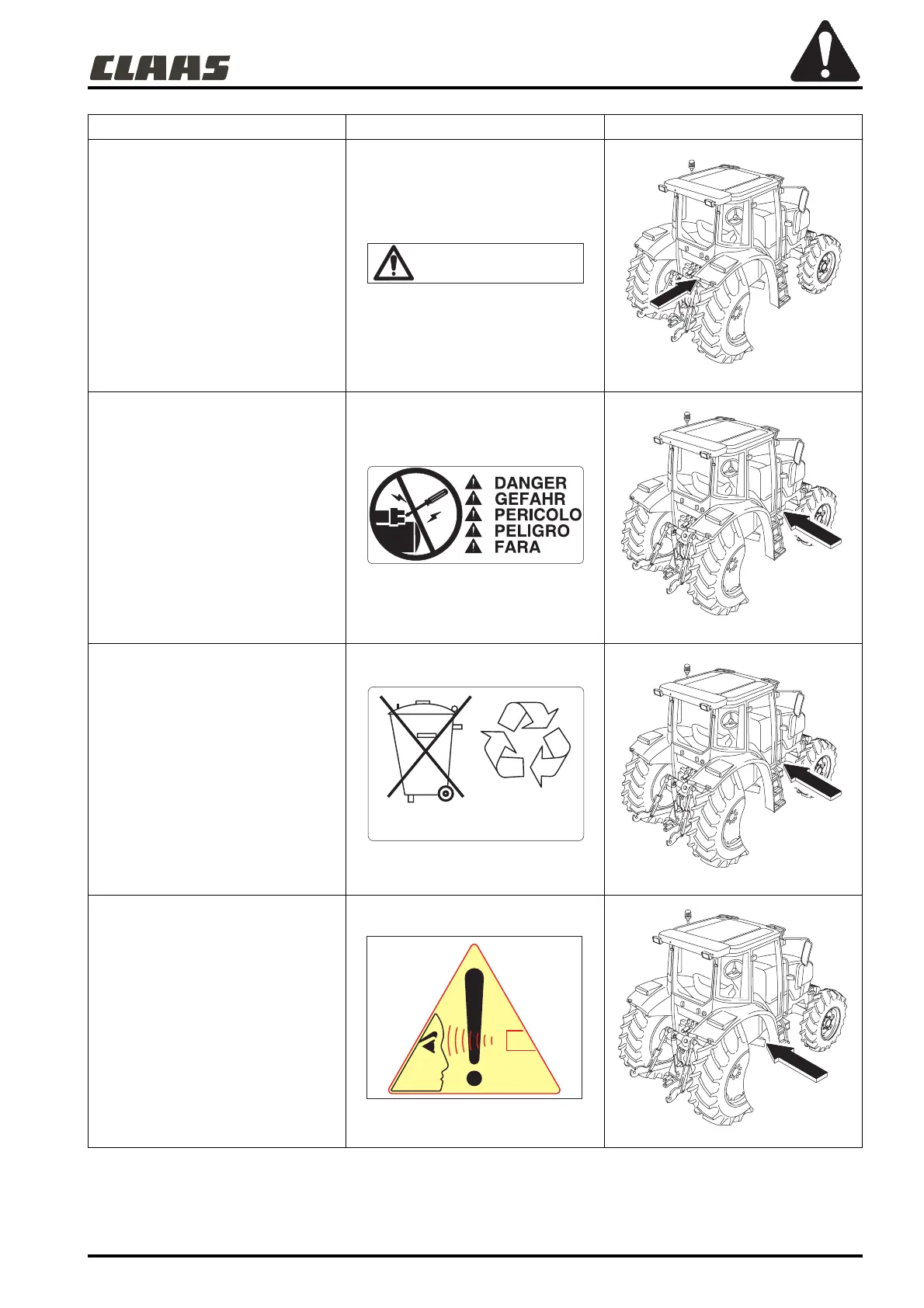 CLAAS

DANGER
GEFAHR
PERICOLO
PELIGRO
FARA