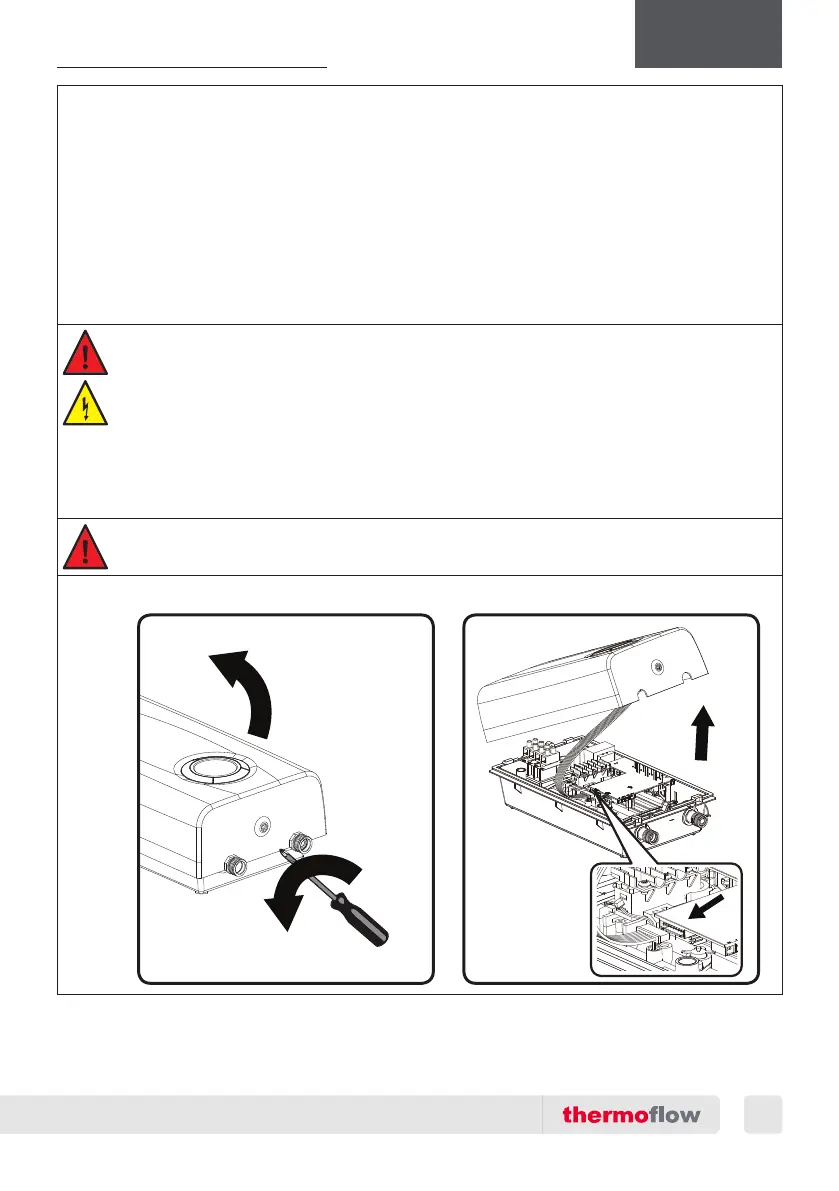 thermoflow