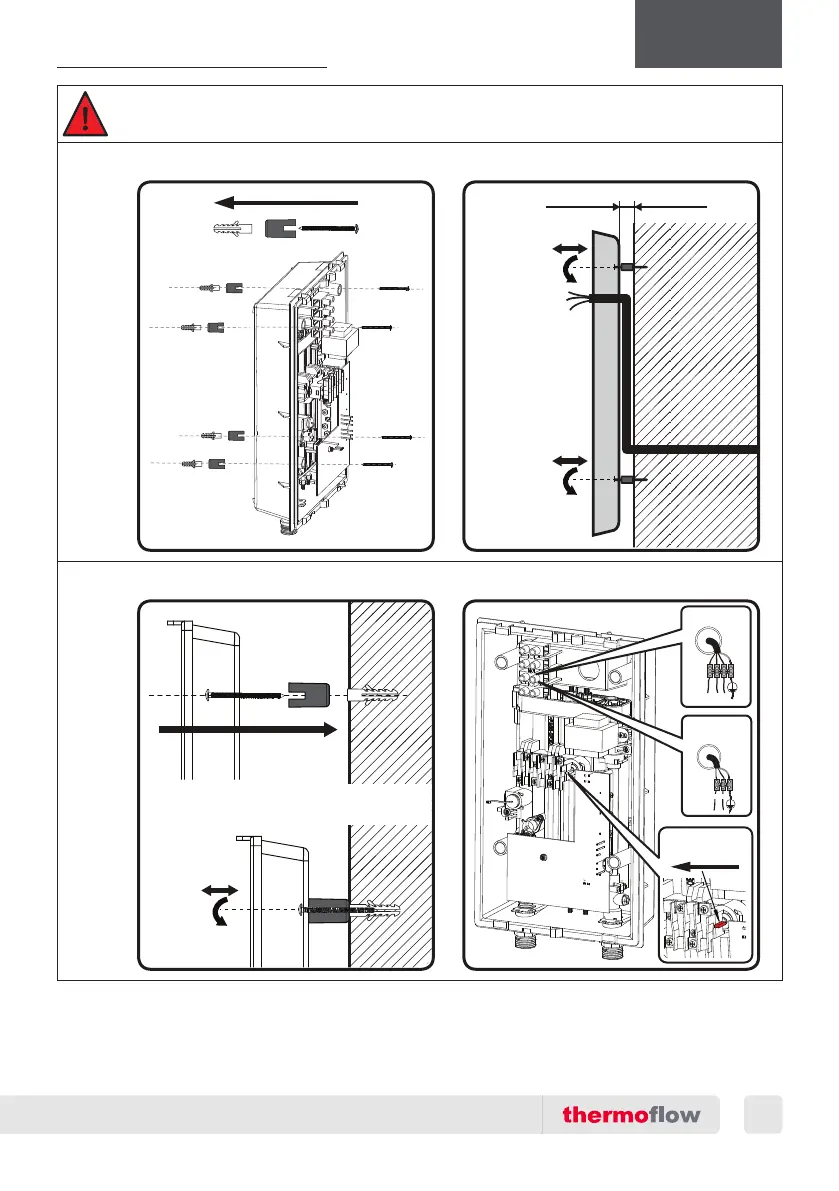 thermoflow