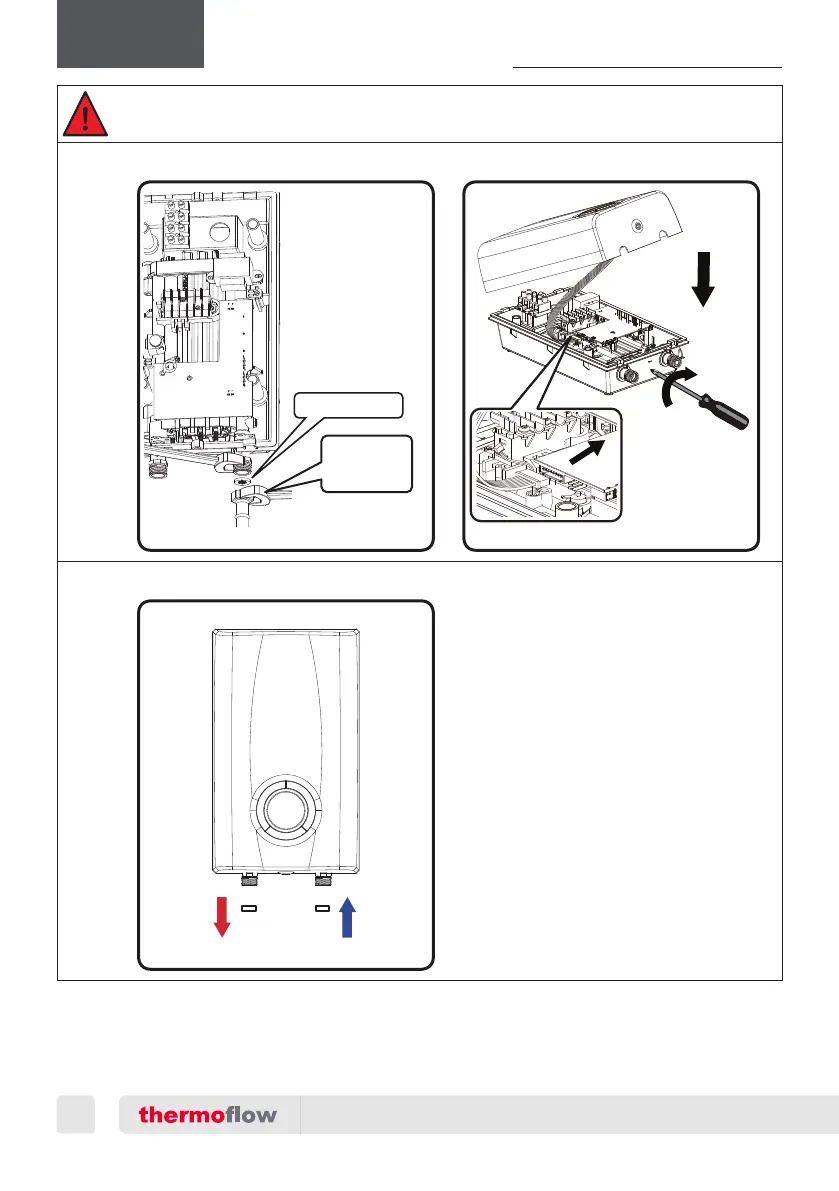 thermoflow