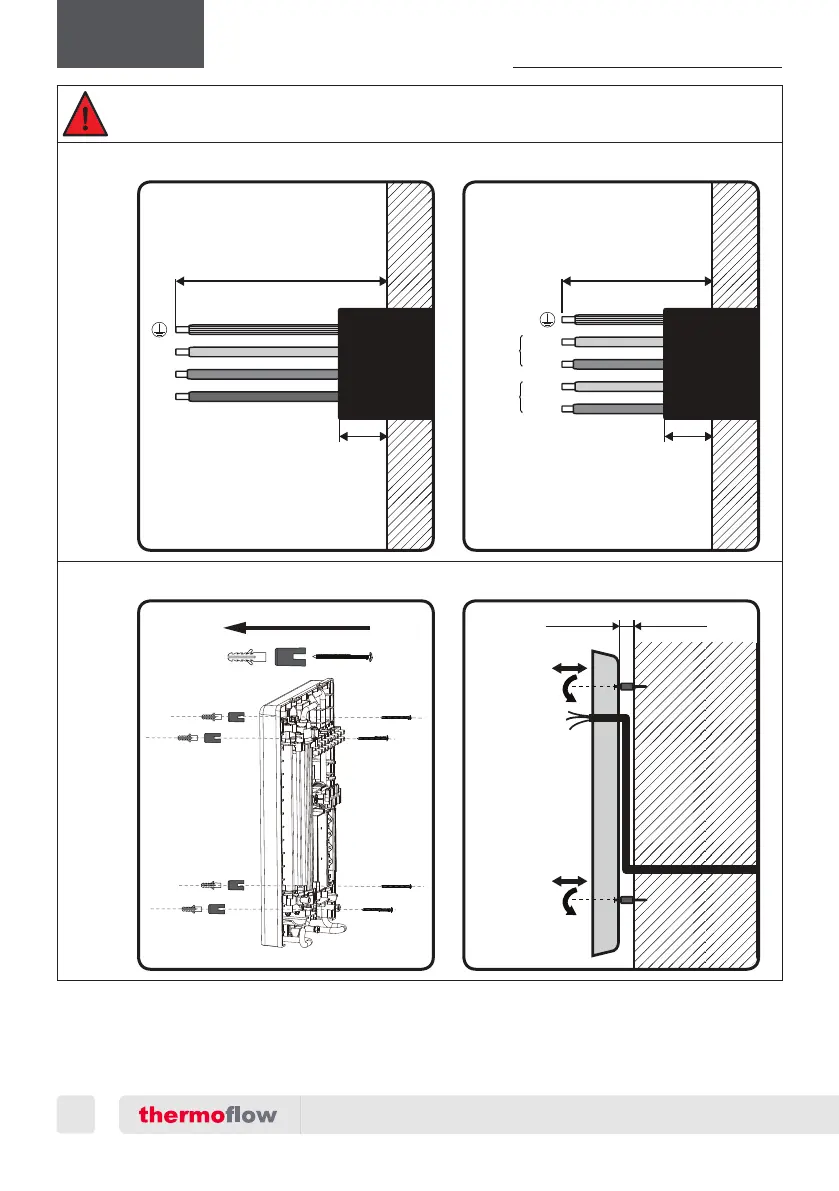 thermoflow