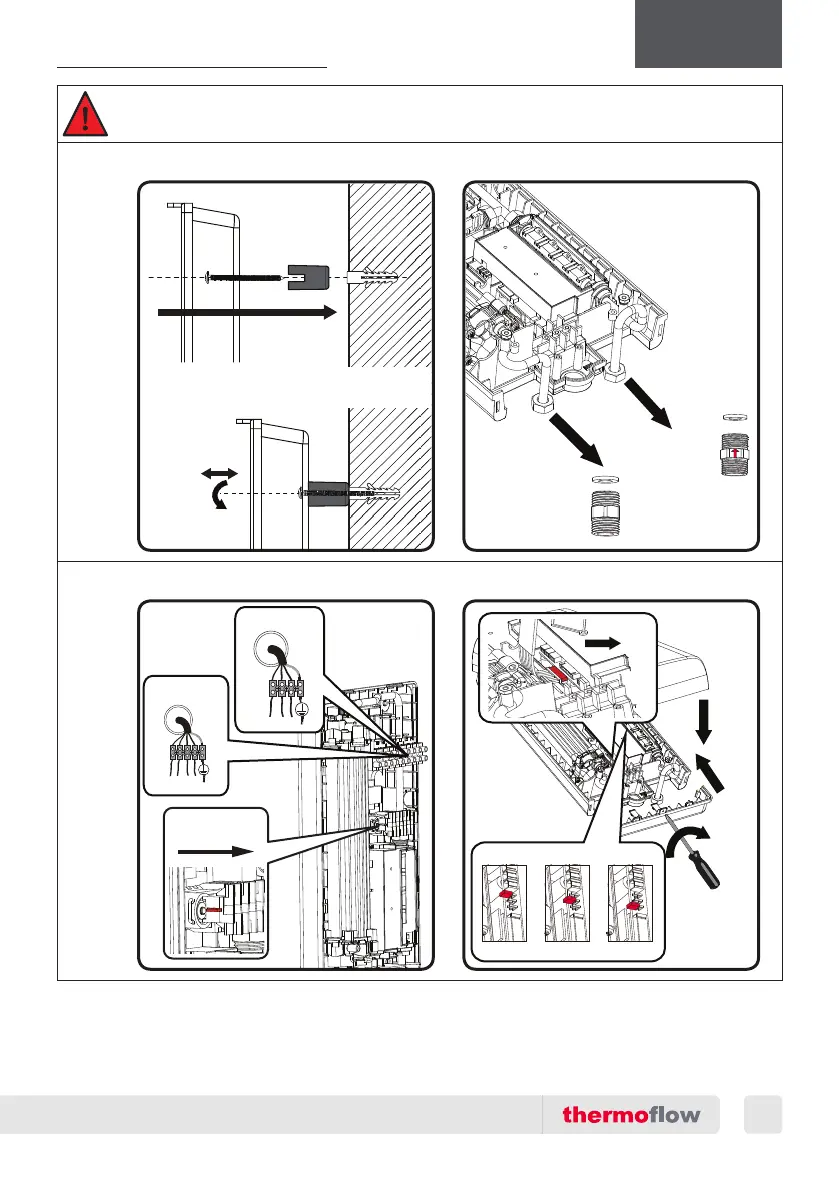 thermoflow