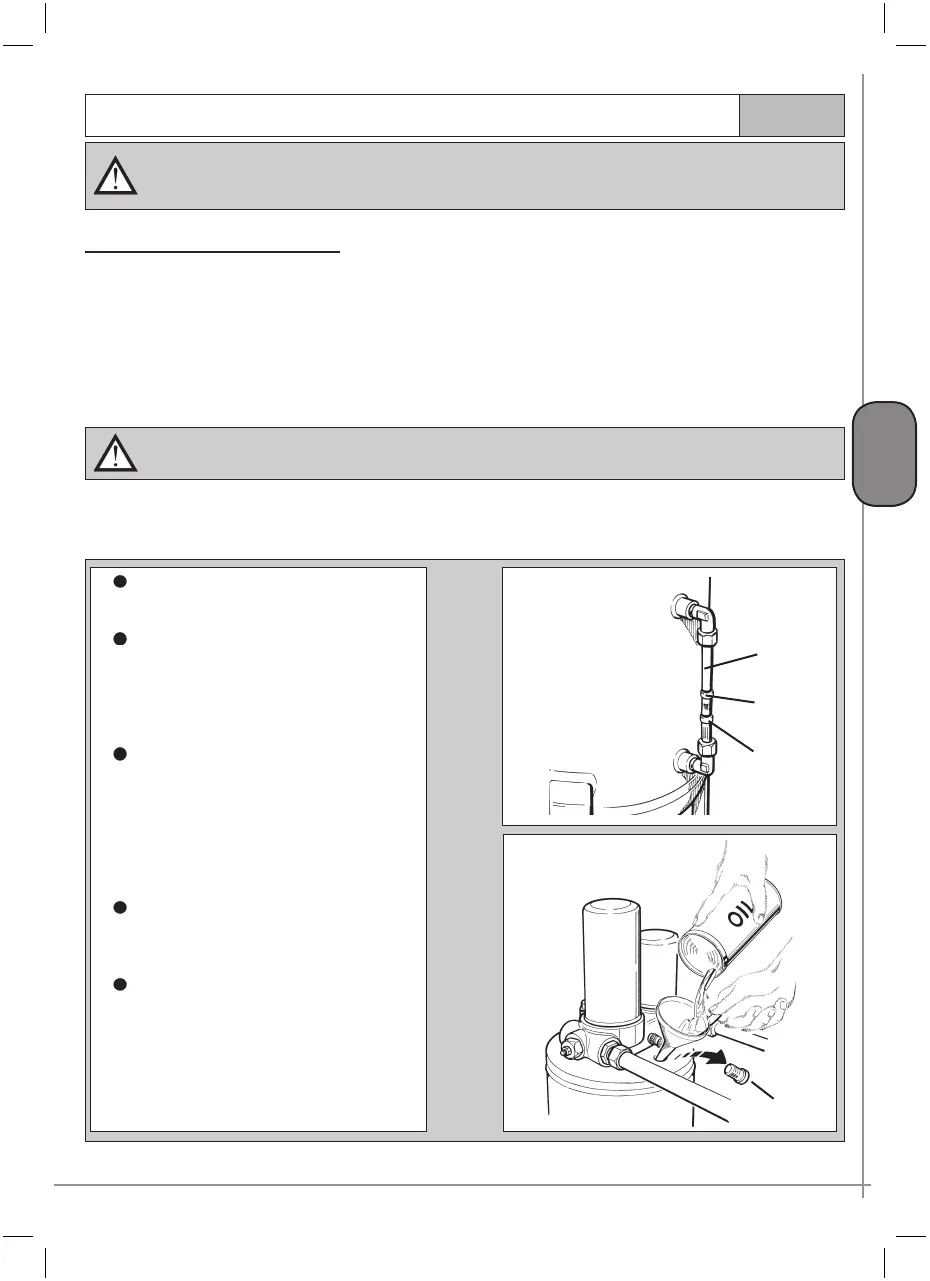 OIL