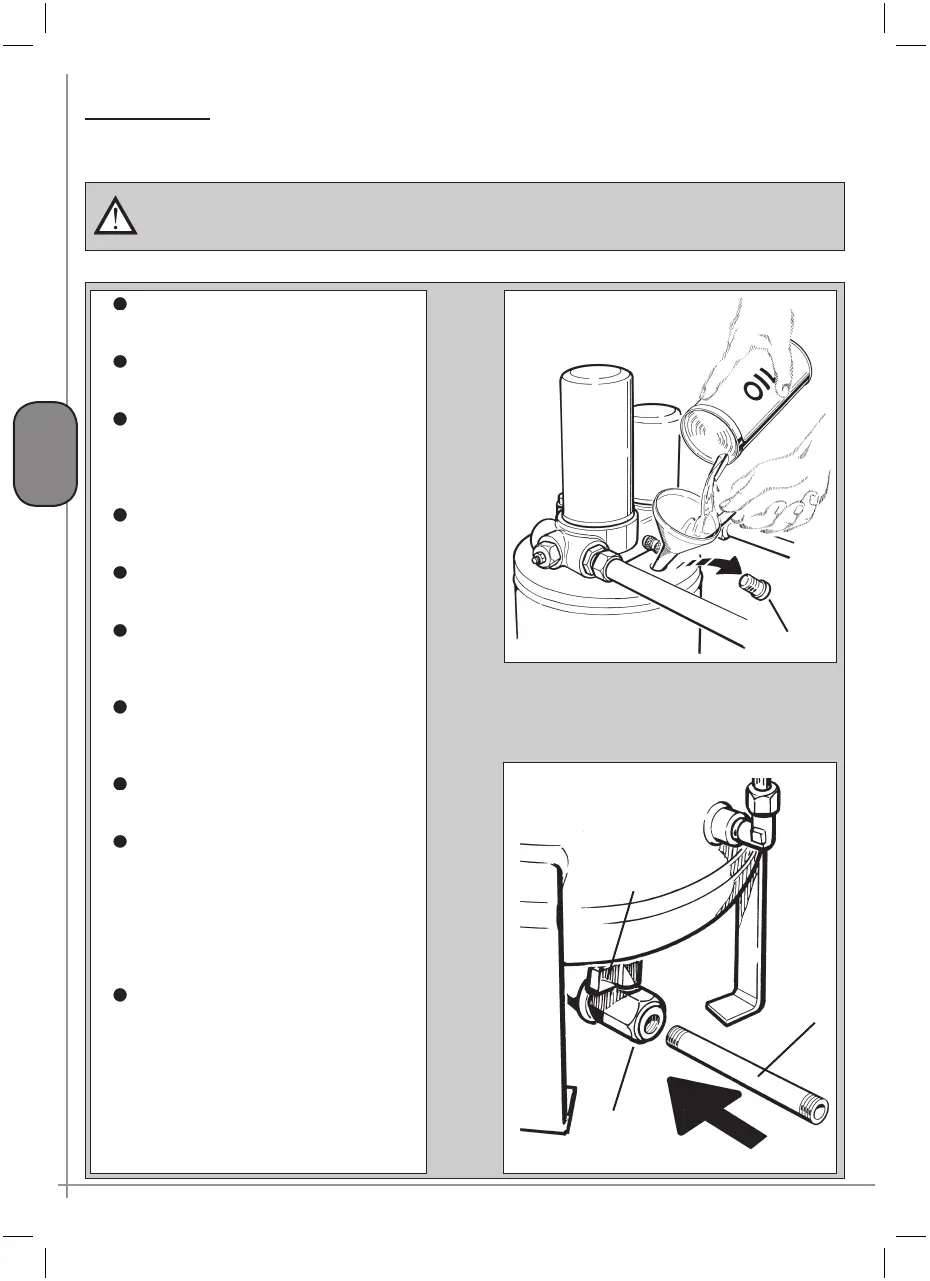 OIL