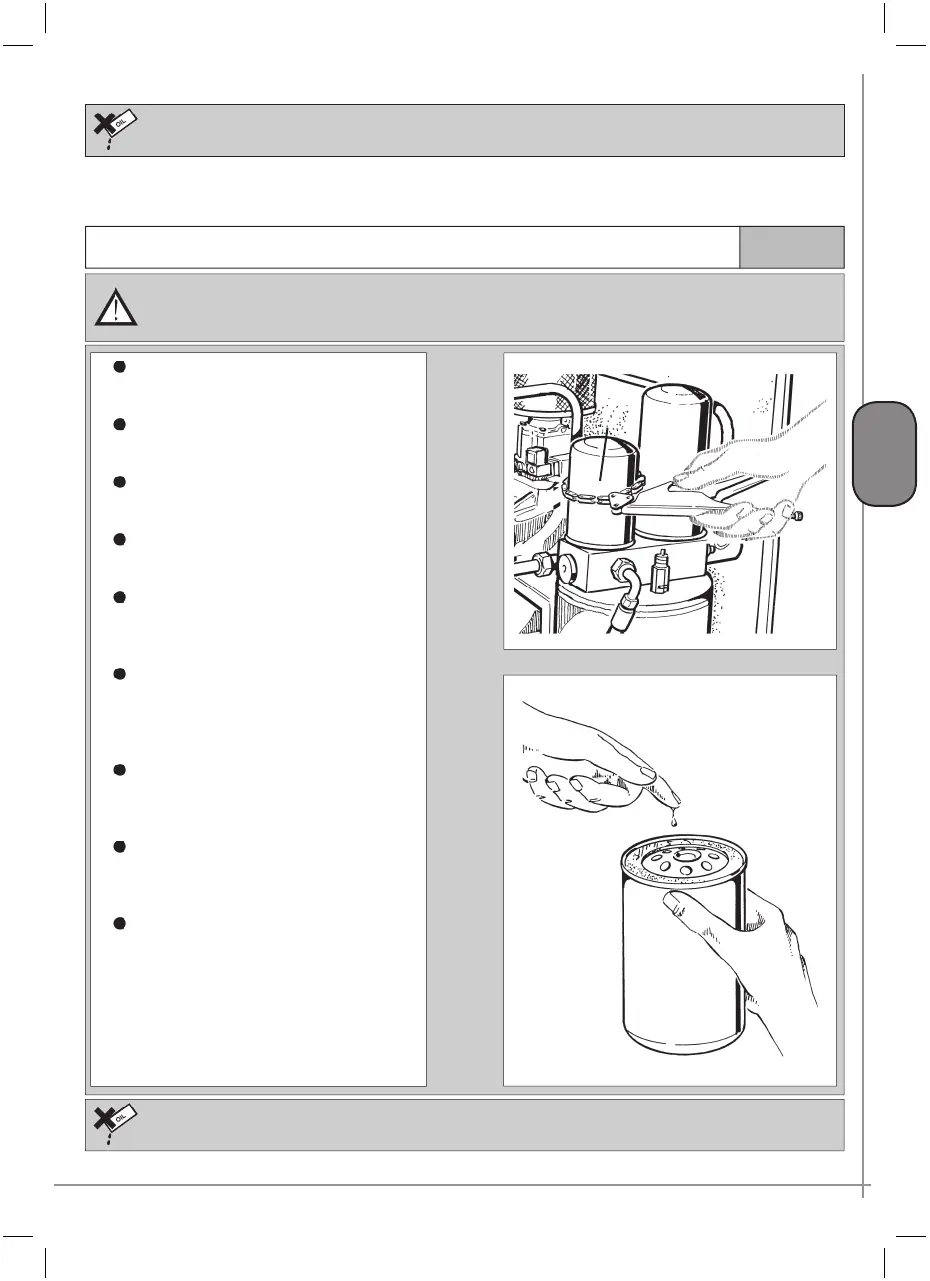 OIL

OIL