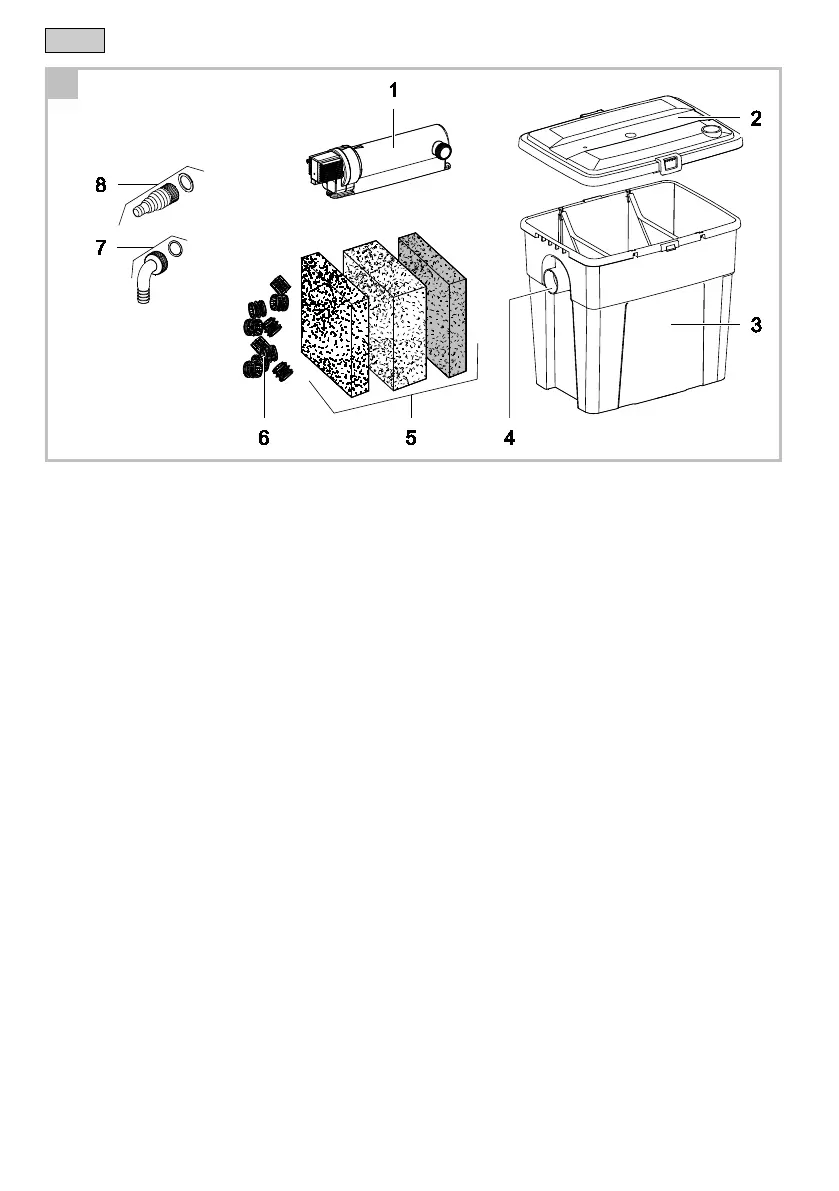 1
2
8
7
3
6
5
4