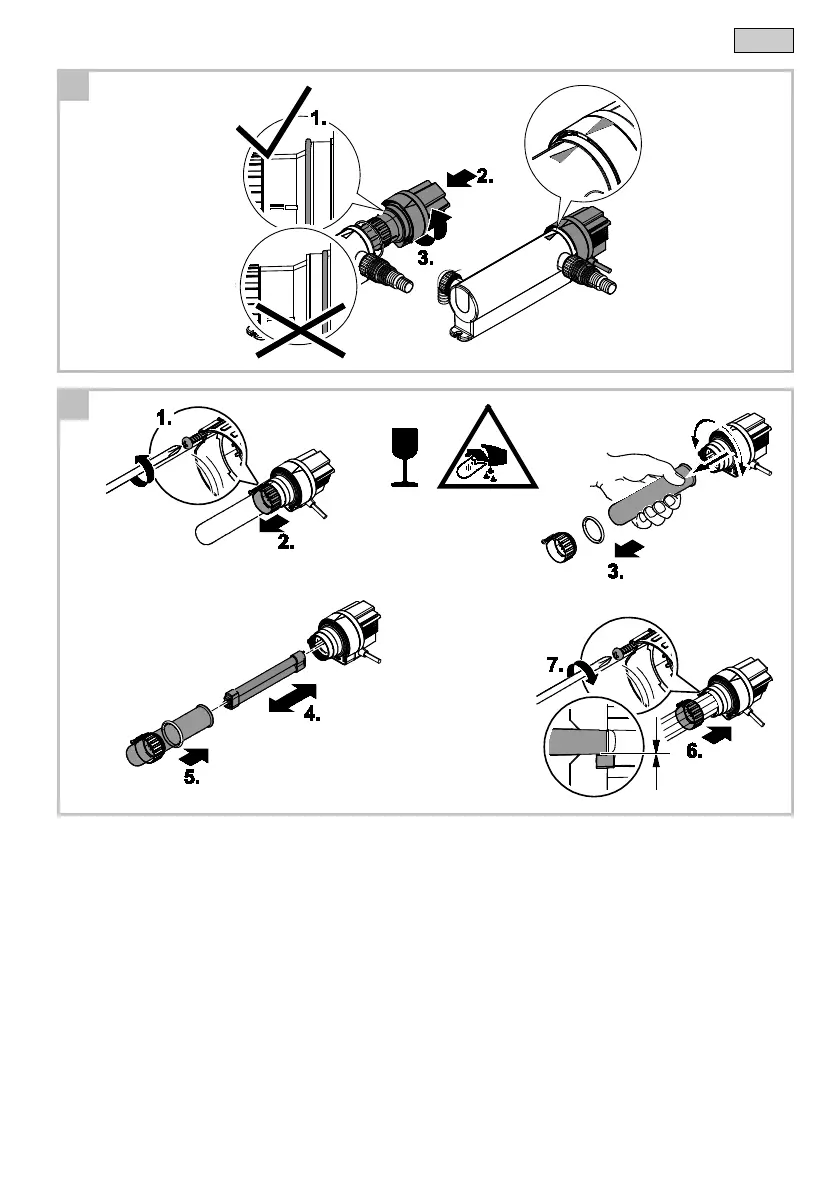 1.
2.
3.

1.
2.
3.
4.
5.
7.
6.