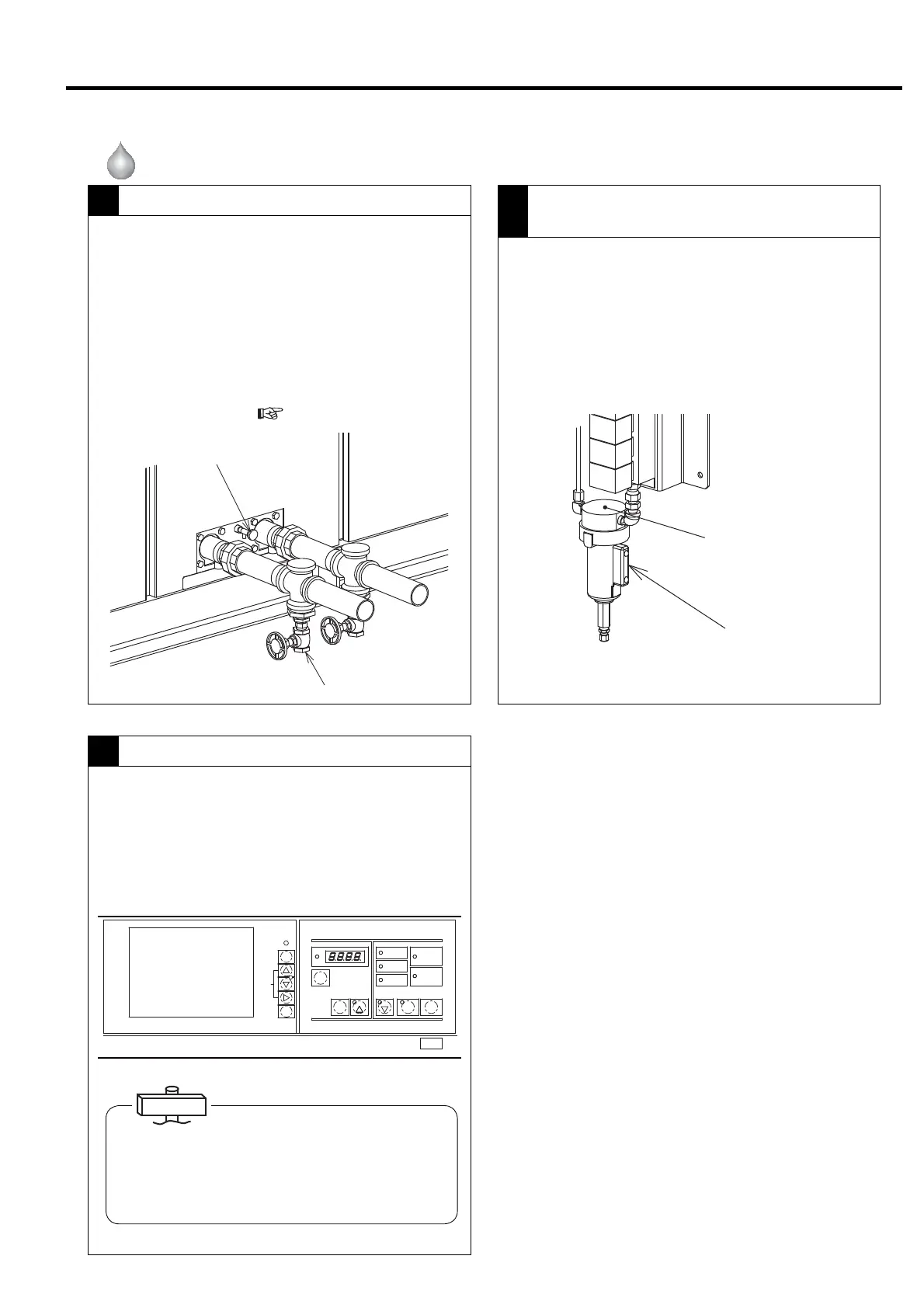 8.8.8.8.