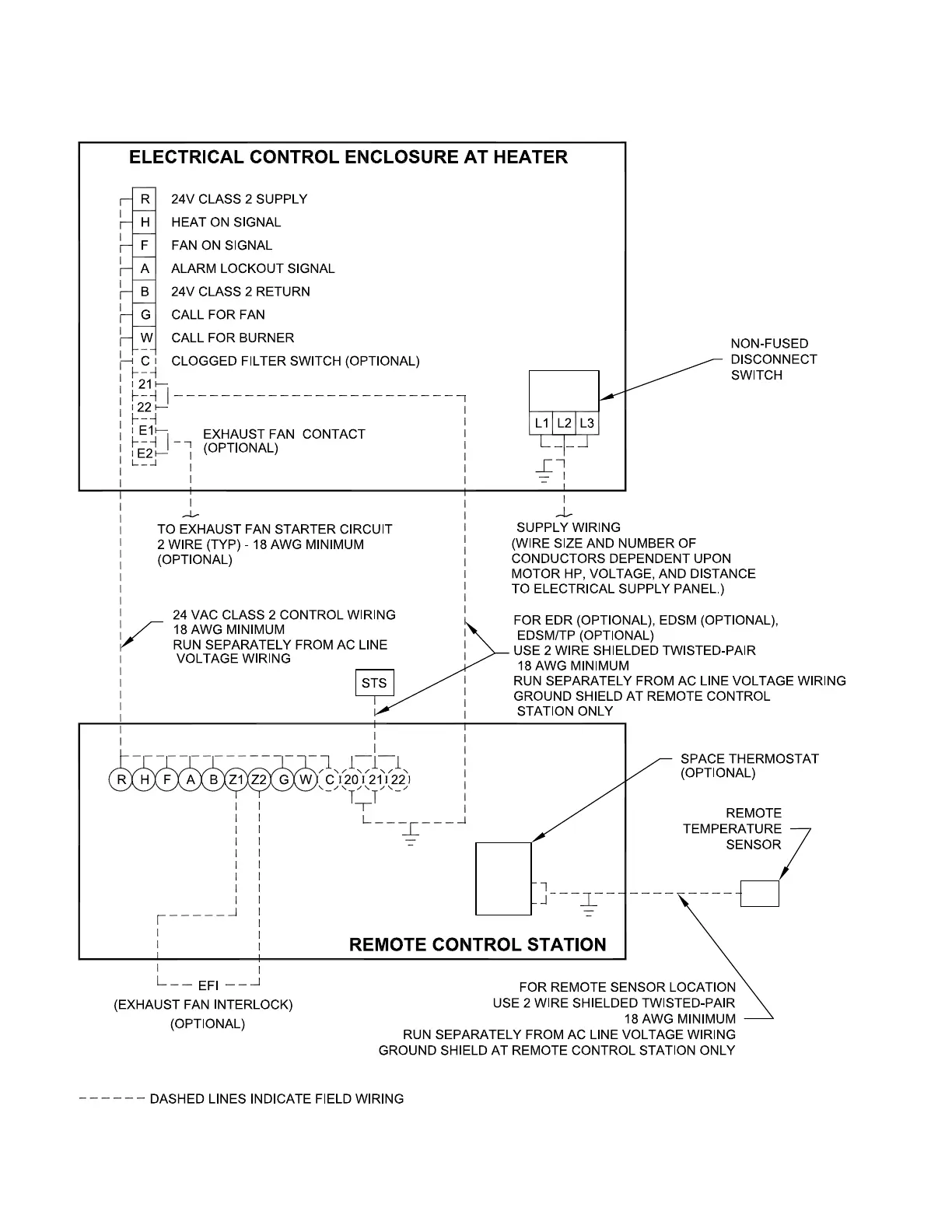 ELECTRICAL CONTROL ENCLOSURE AT HEATER

R 24V CLASS 2 SUPPLY
H HEAT ON SIGNAL
F FAN ON SIGNAL
A ALARM LOCKOUT SIGNAL
B 24V CLASS 2 RETURN
G CALL FOR FAN
W CALL FOR BURNER
C CLOGGED FILTER SWITCH (OPTIONAL)
21
22
E1
E2
EXHAUST FAN CONTACT (OPTIONAL)

NON-FUSED DISCONNECT SWITCH

L1 L2 L3

TO EXHAUST FAN STARTER CIRCUIT 2 WIRE (TYP) - 18 AWG MINIMUM (OPTIONAL)

SUPPLY WIRING (WIRE SIZE AND NUMBER OF CONDUCTORS DEPENDENT UPON MOTOR HP, VOLTAGE, AND DISTANCE TO ELECTRICAL SUPPLY PANEL.)

24 VAC CLASS 2 CONTROL WIRING 18 AWG MINIMUM RUN SEPARATELY FROM AC LINE VOLTAGE WIRING

FOR EDR (OPTIONAL), EDSM (OPTIONAL), EDSM/TP (OPTIONAL) USE 2 WIRE SHIELDED TWISTED-PAIR 18 AWG MINIMUM RUN SEPARATELY FROM AC LINE VOLTAGE WIRING GROUND SHIELD AT REMOTE CONTROL STATION ONLY

STS

R H F A B Z1 Z2 G W C 20 21 22

SPACE THERMOSTAT (OPTIONAL)

REMOTE TEMPERATURE SENSOR

REMOTE CONTROL STATION

EFI
(EXHAUST FAN INTERLOCK)
(OPTIONAL)

FOR REMOTE SENSOR LOCATION USE 2 WIRE SHIELDED TWISTED-PAIR 18 AWG MINIMUM RUN SEPARATELY FROM AC LINE VOLTAGE WIRING GROUND SHIELD AT REMOTE CONTROL STATION ONLY

DASHED LINES INDICATE FIELD WIRING