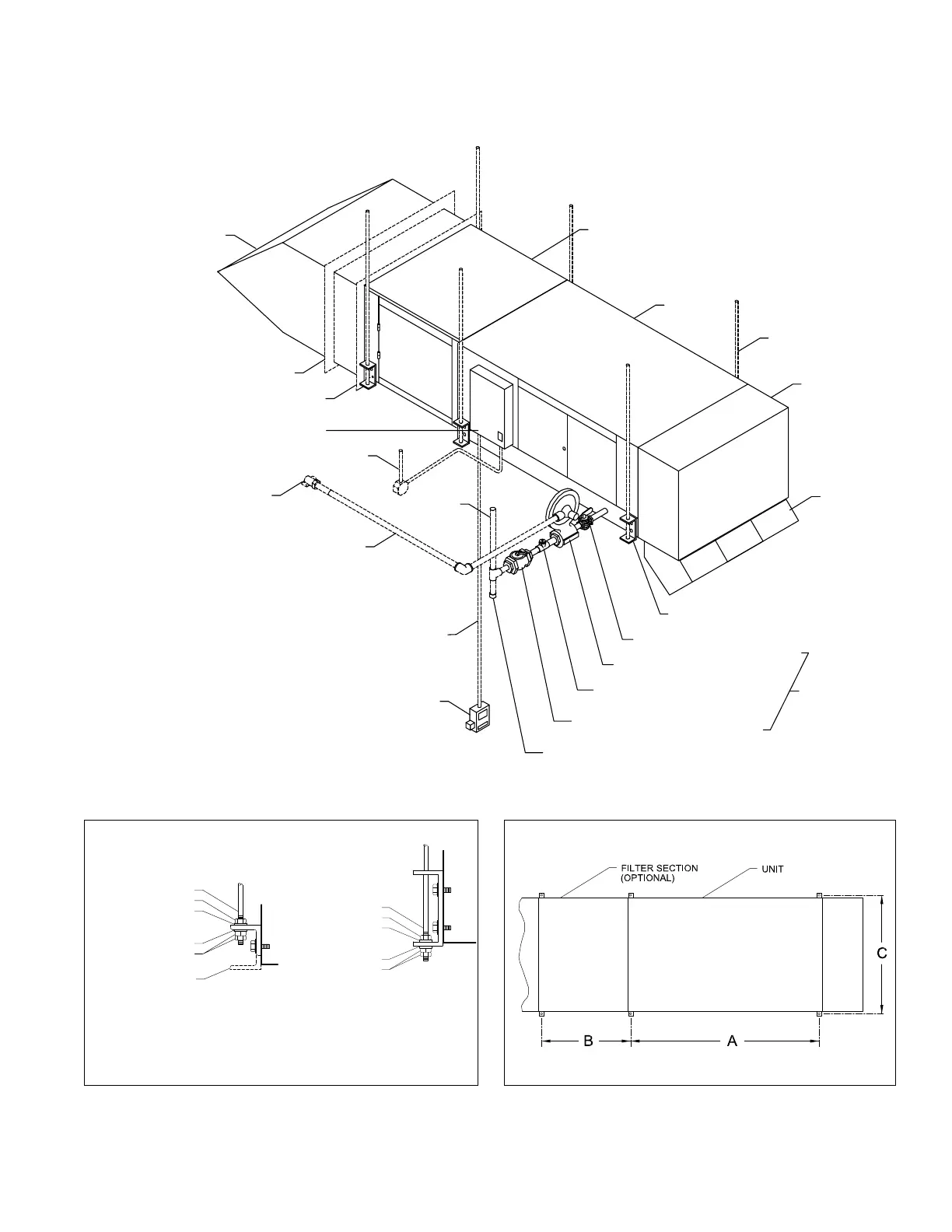 FILTER SECTION (OPTIONAL)

UNIT

C

B

A