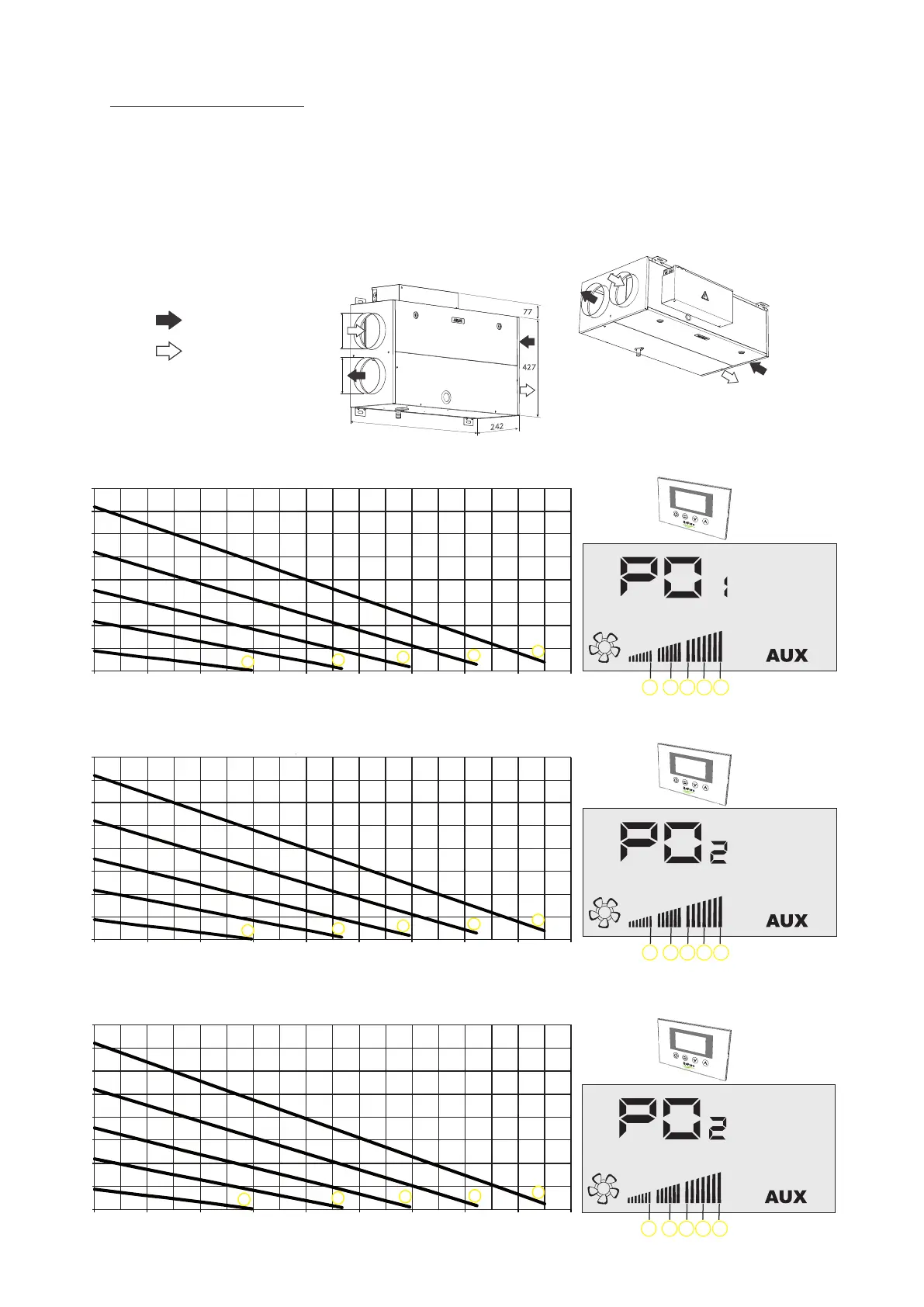 77

427

242

P0 1

AUX

P0 2

AUX

P0 2

AUX