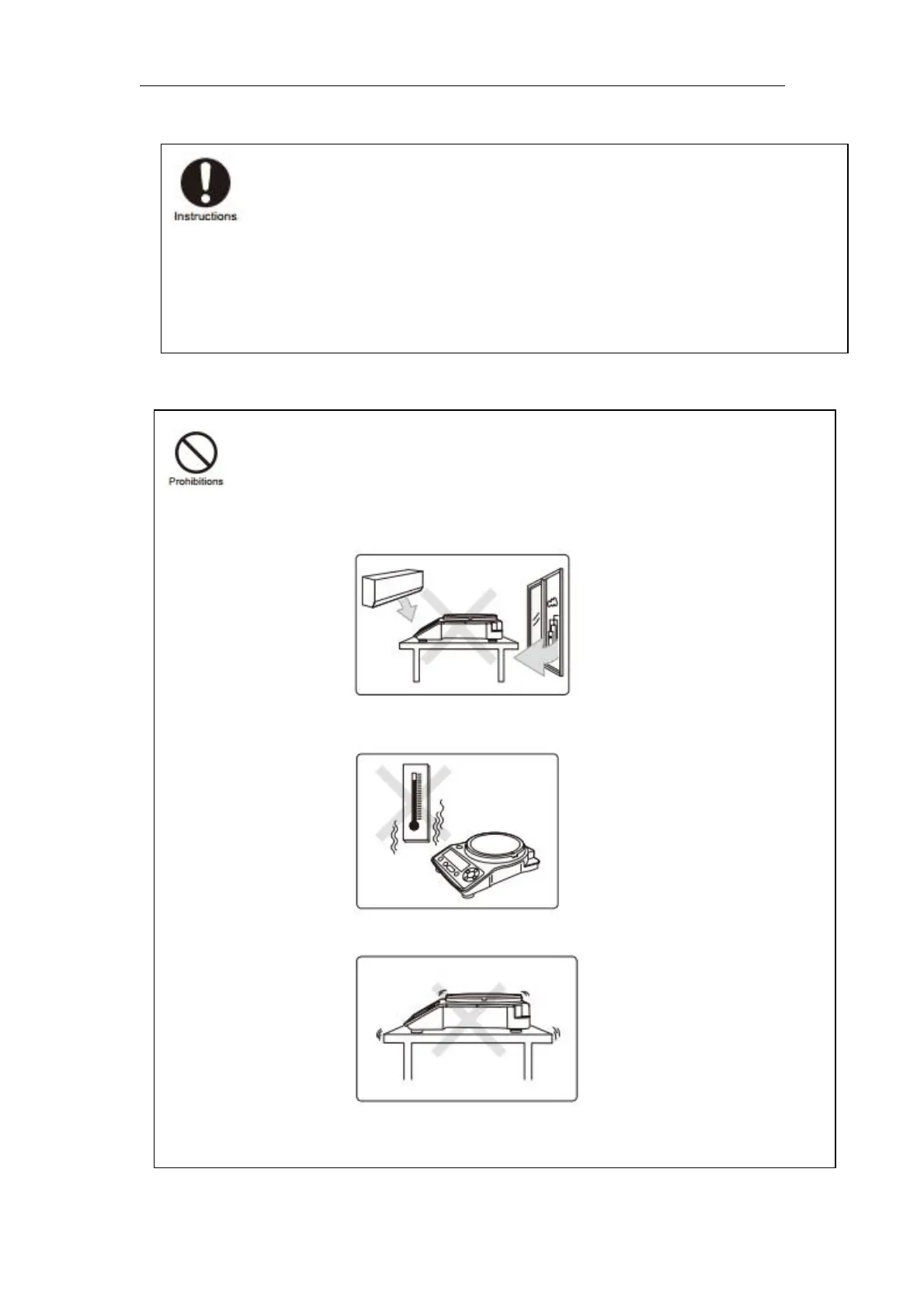 Instructions

Prohibitions