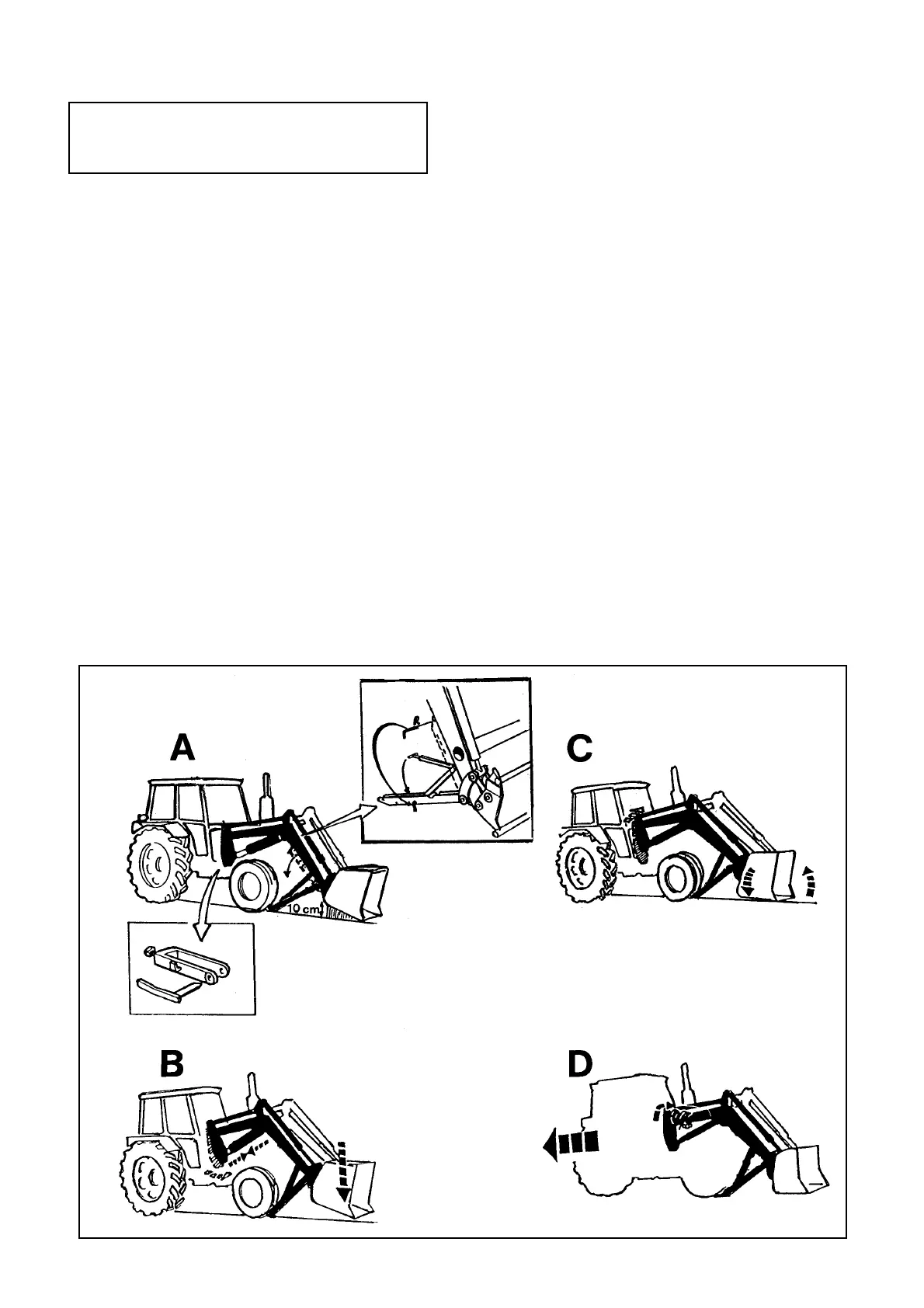 A

10 cm

C

B

D