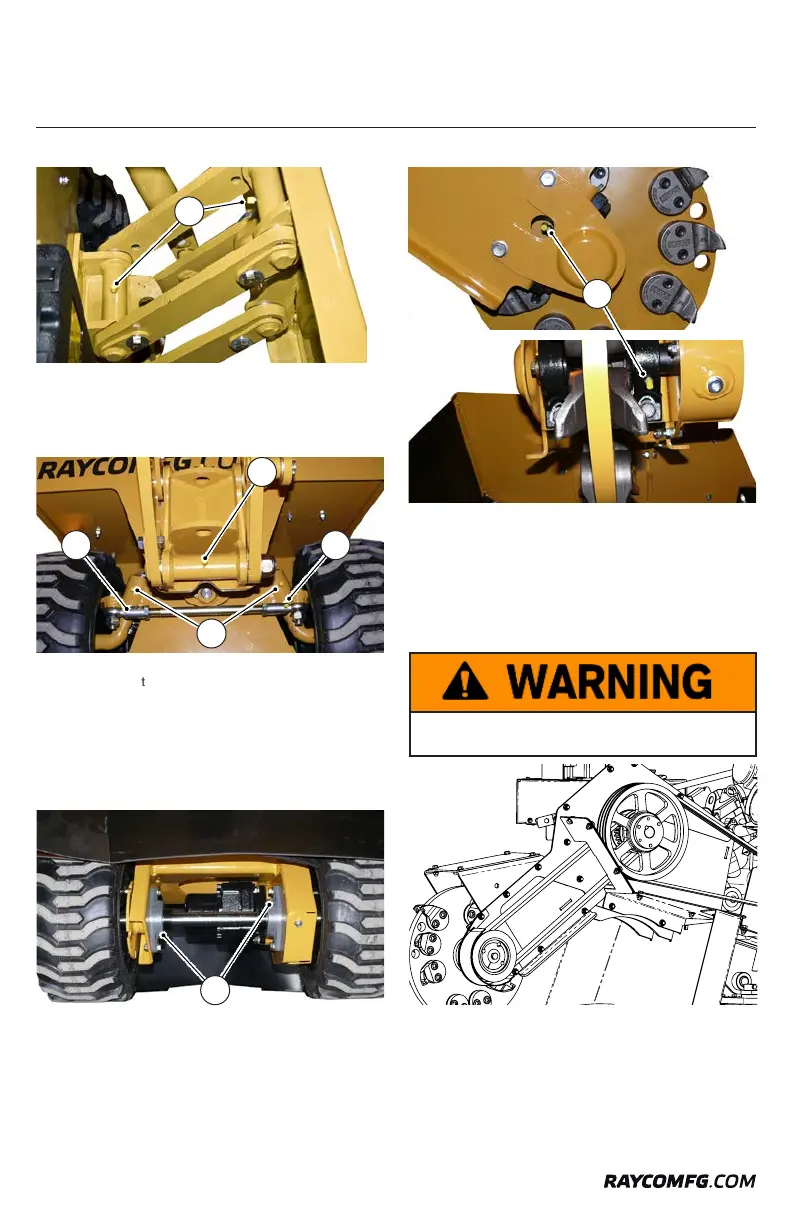 RAYCOMFG.CO

t

WARNING

RAYCOMFG.COM