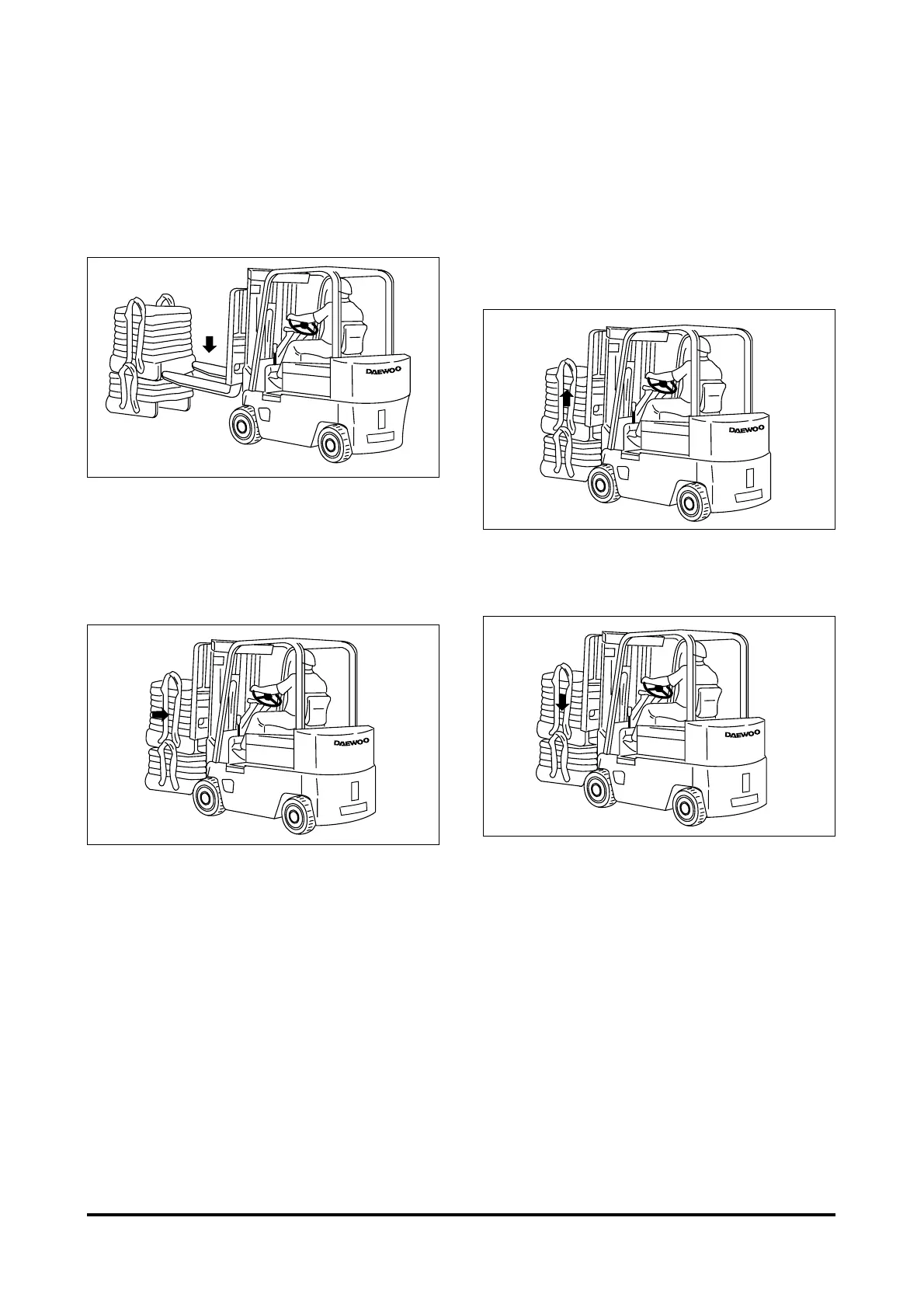 DAEWOO

DAEWOO

DAEWOO

DAEWOO