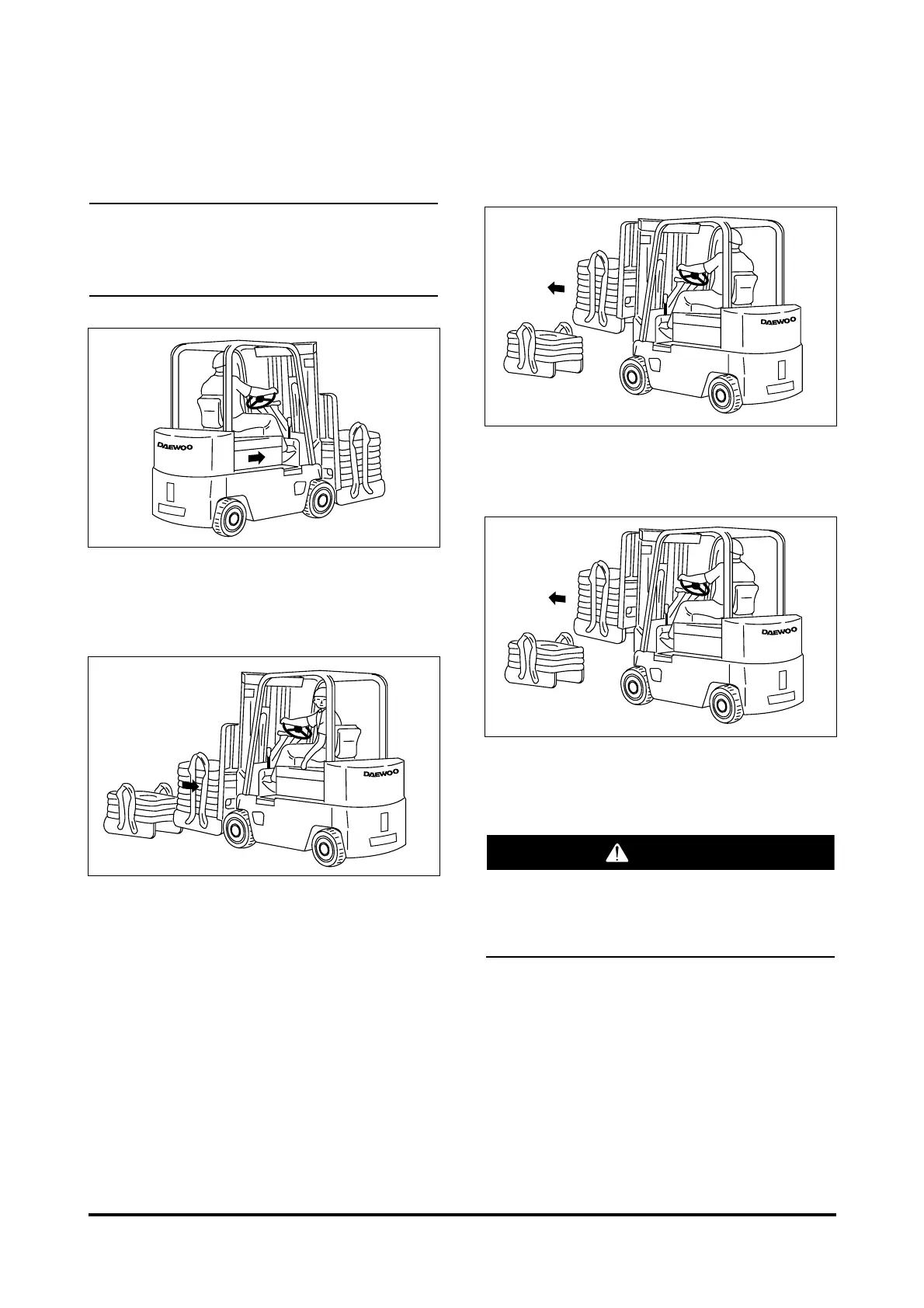 DAEWOO

DAEWOO

DAEWOO

DAEWOO