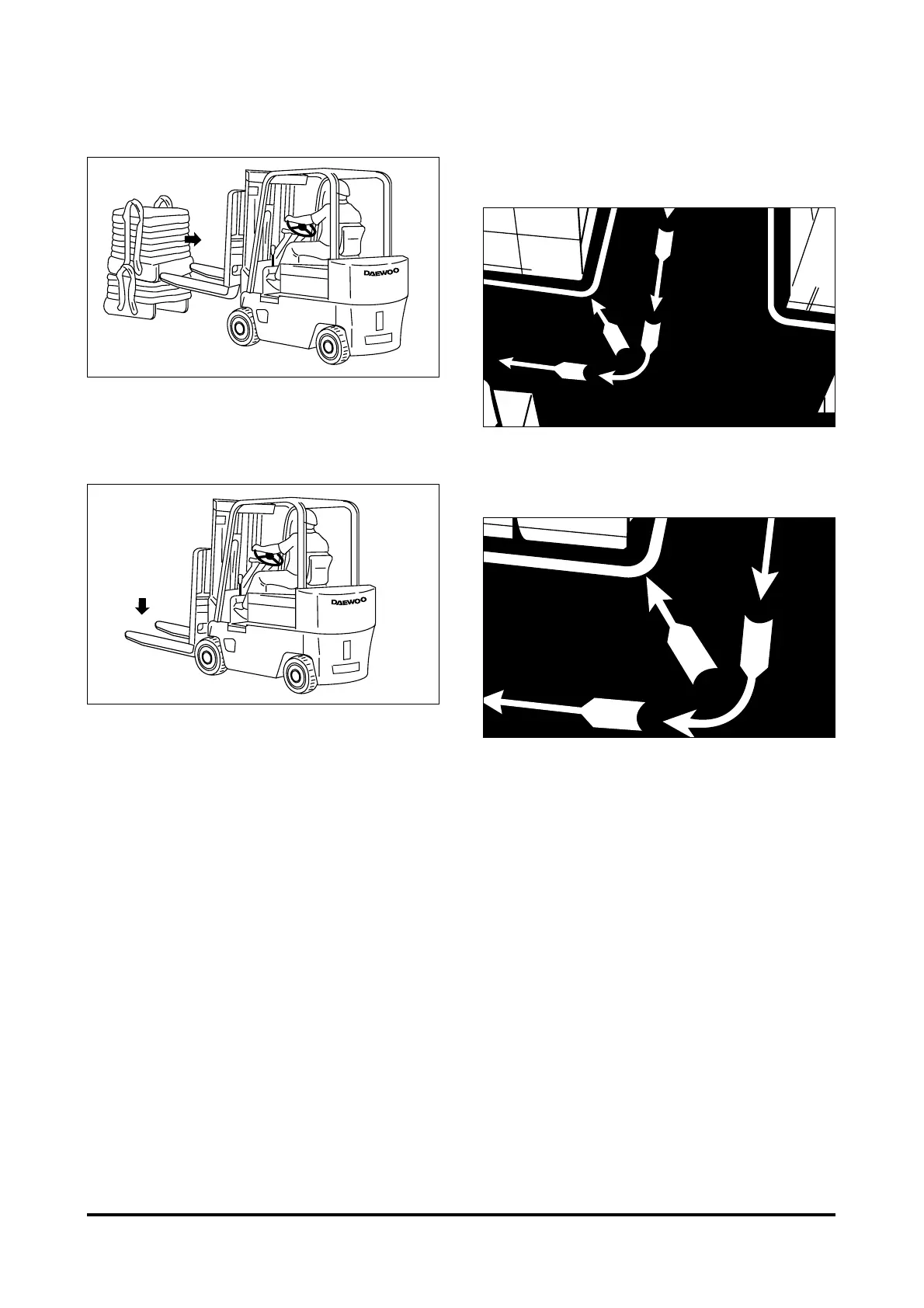 DAEWOO

DAEWOO